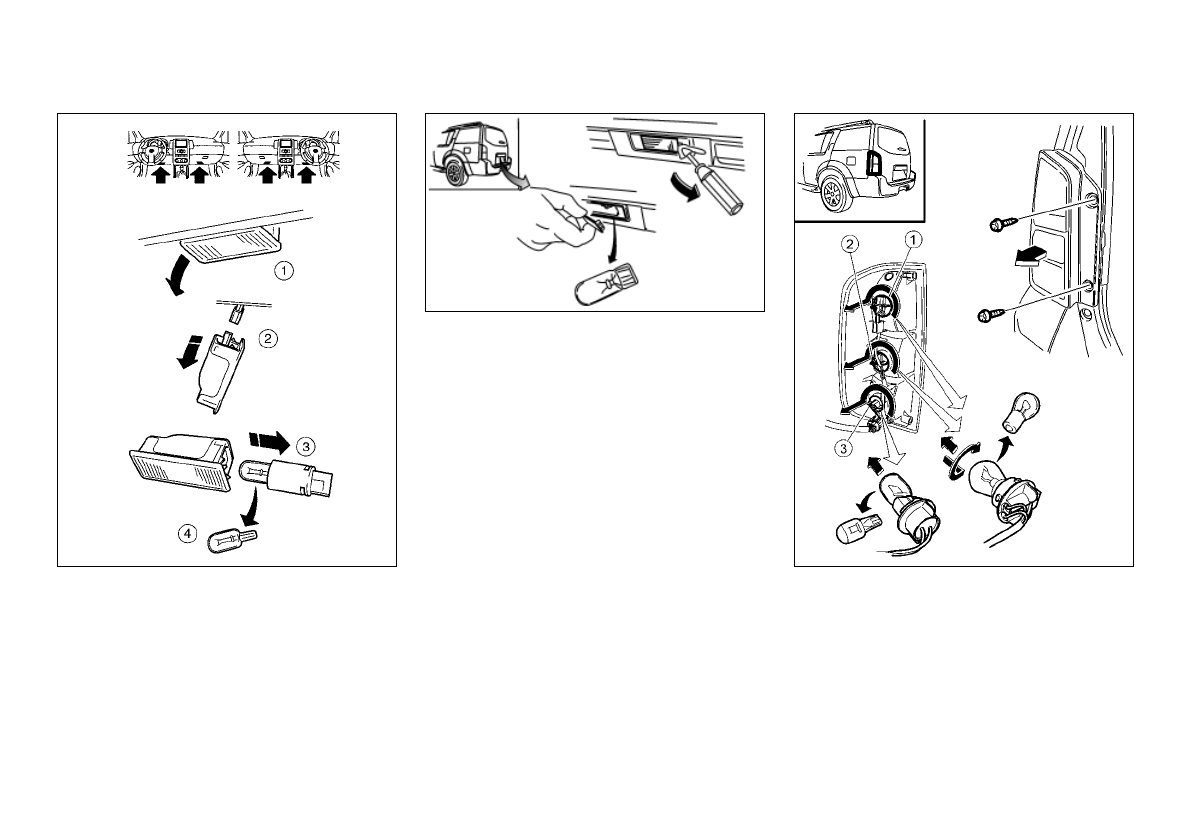 1
2
3
4

2
1
3