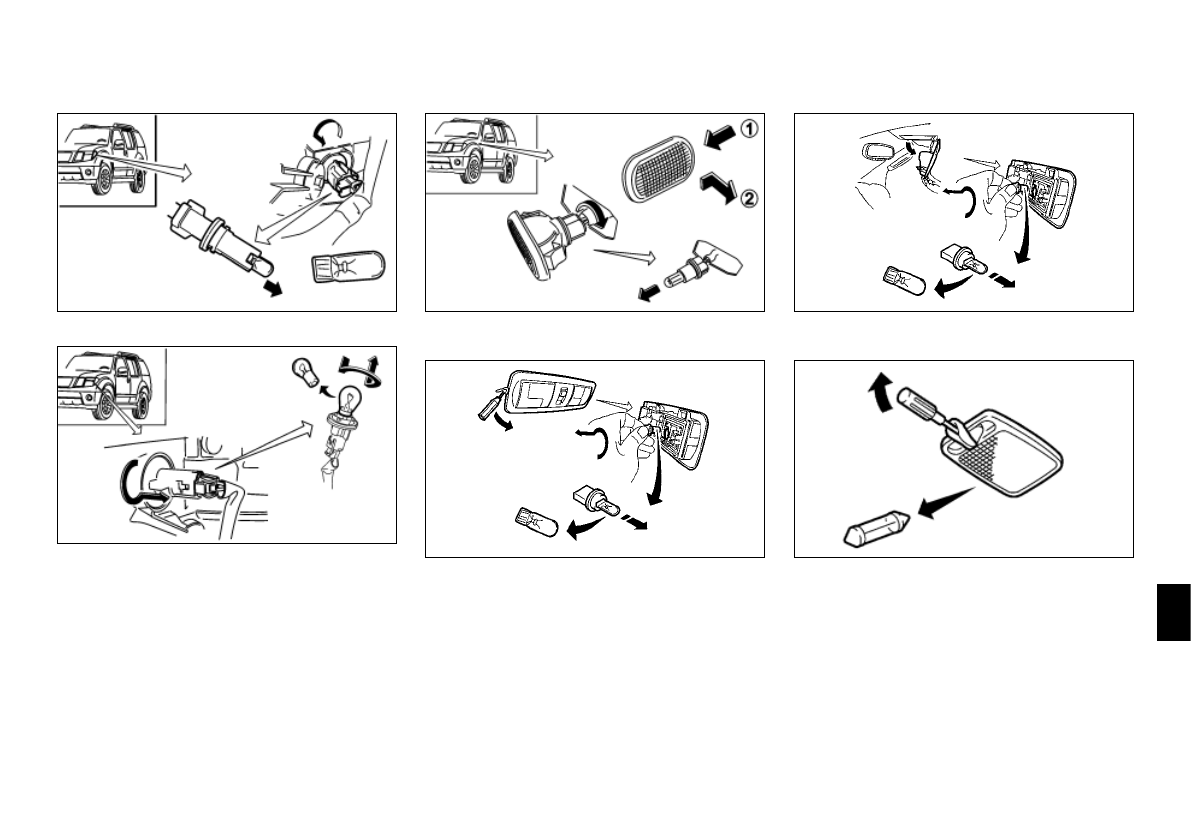 ①

②