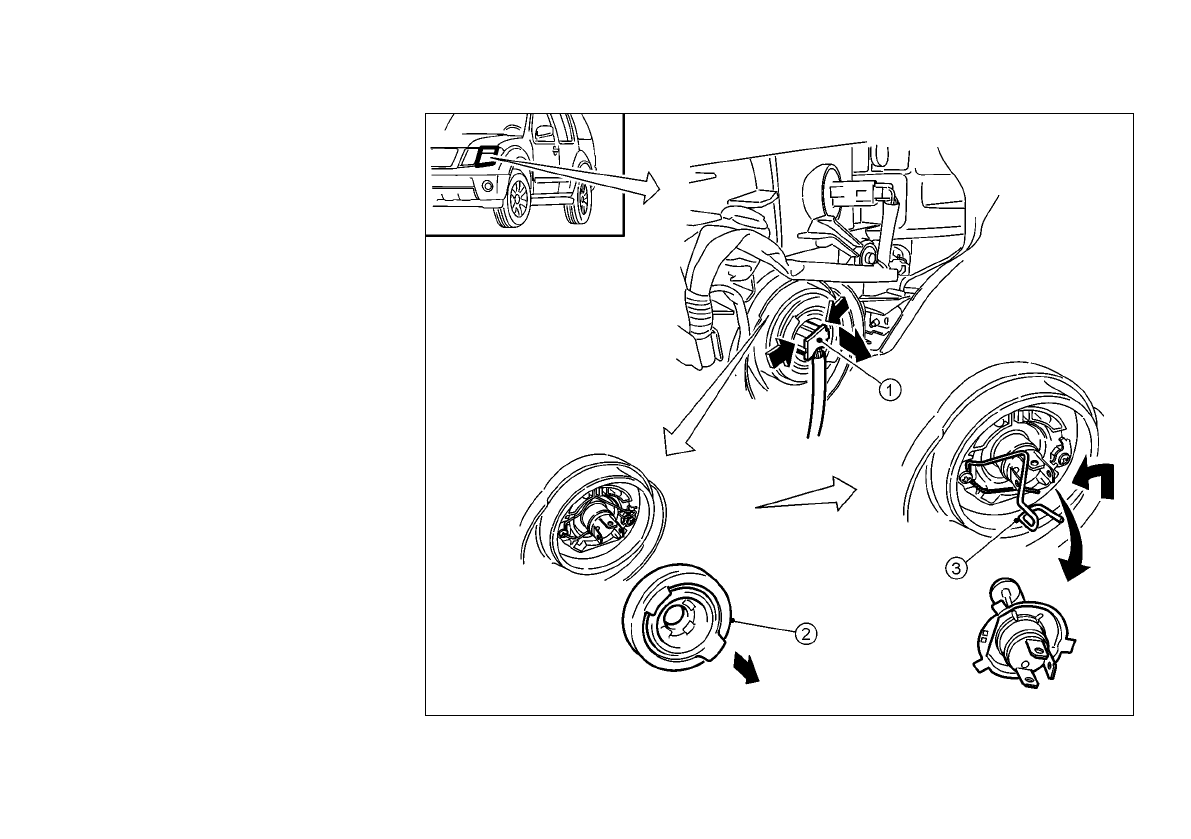 1

2

3