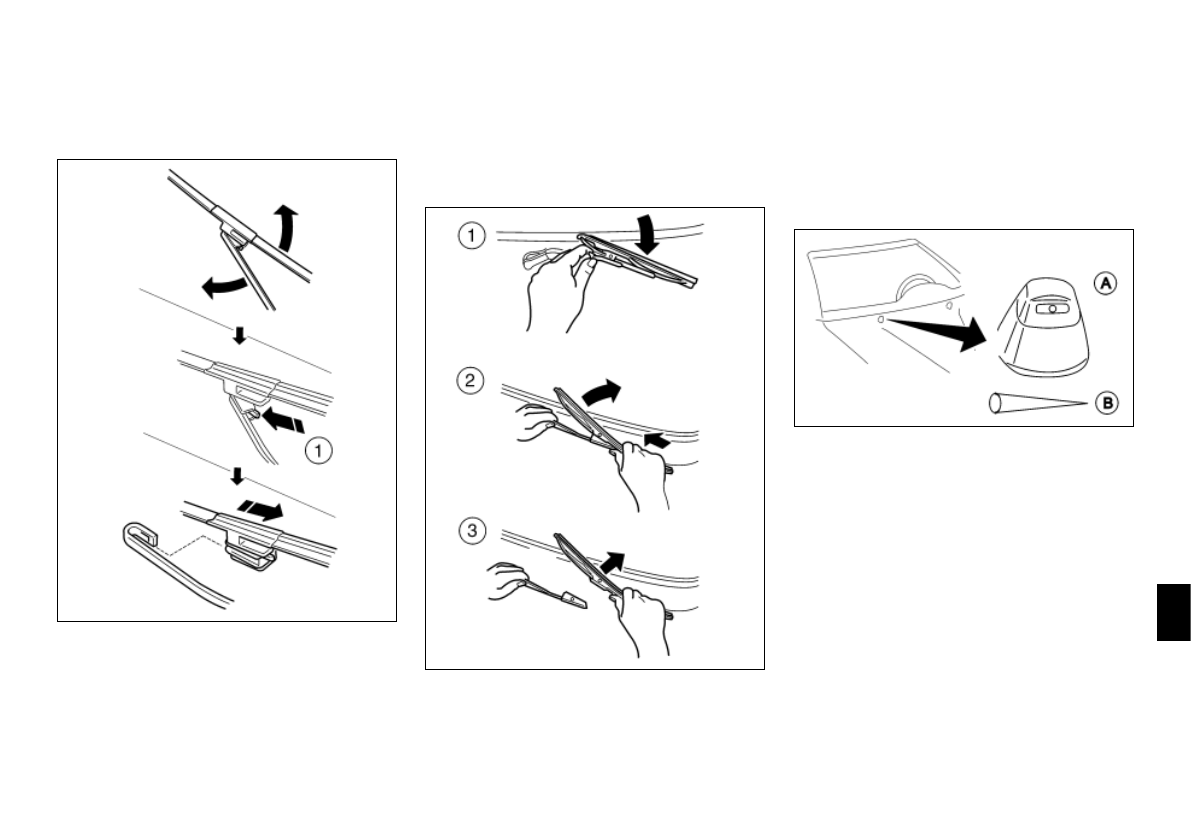 1

1

2

3

A

B