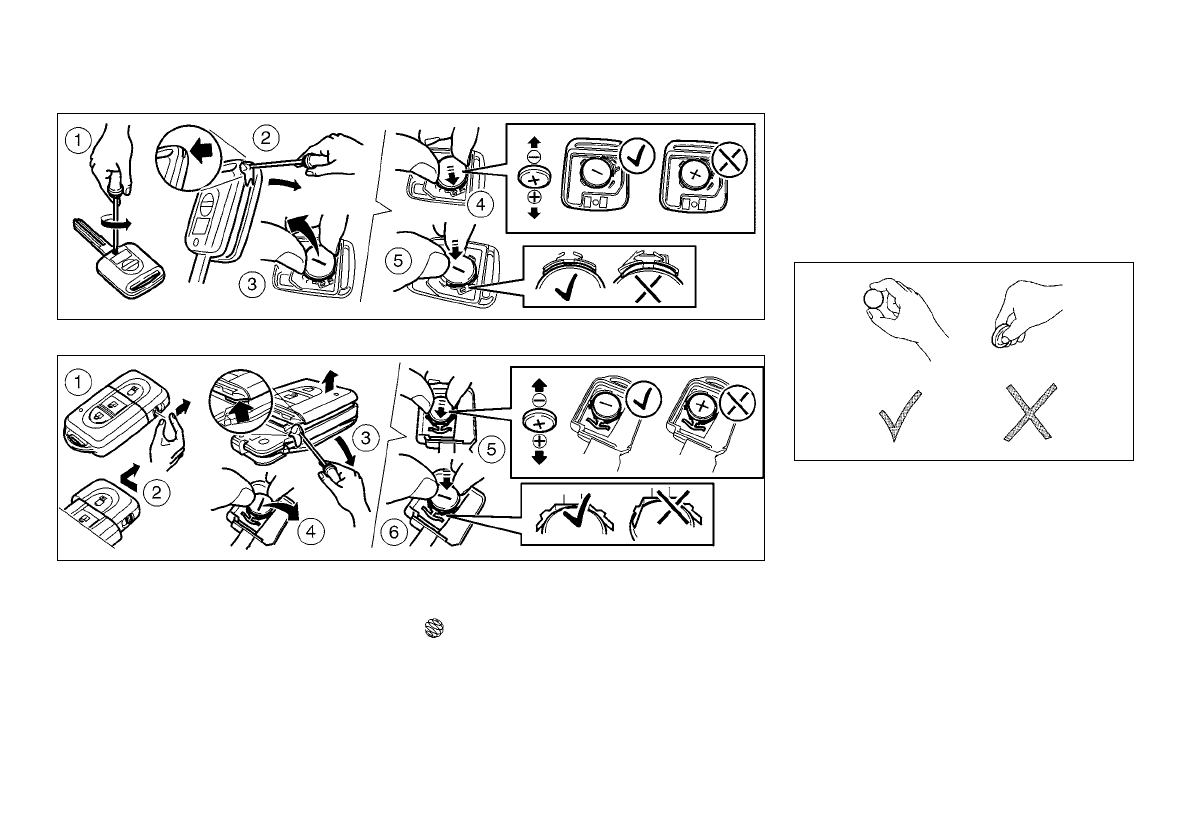 1
2
3
4
5

1
2
3
4
5
6