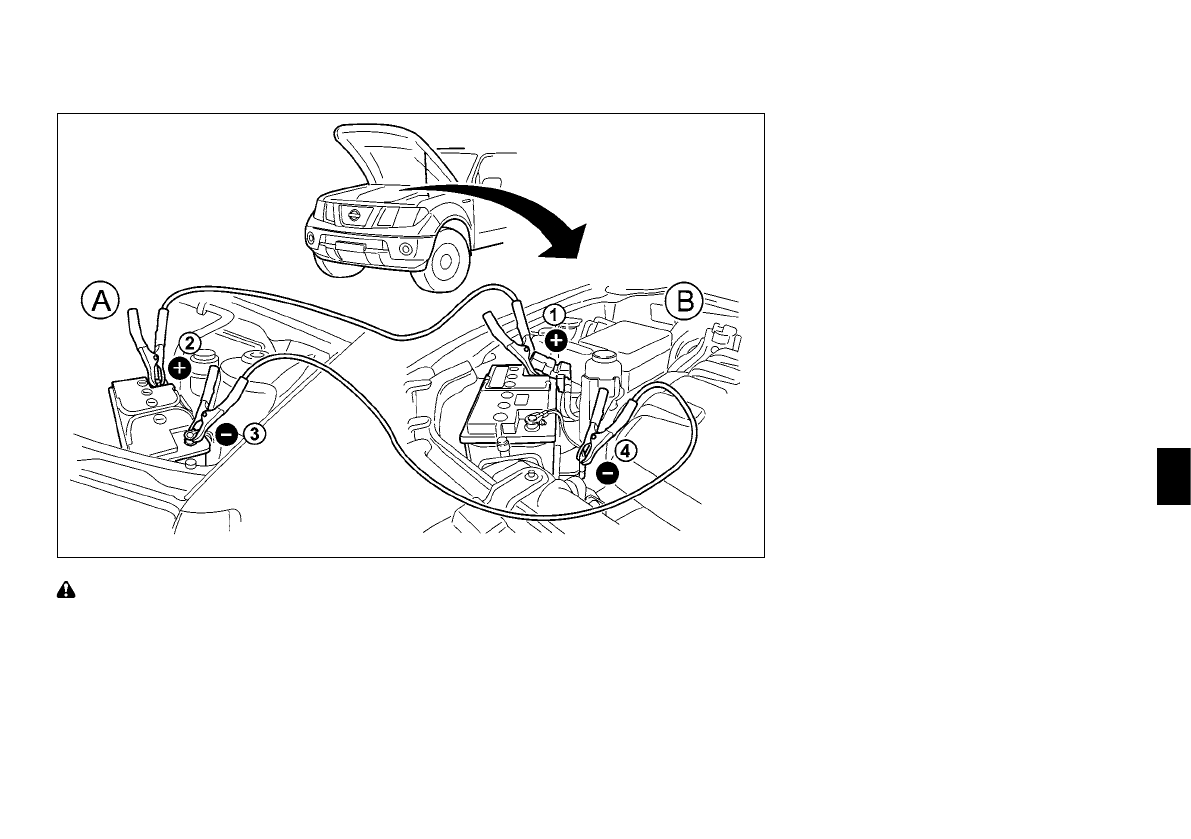 A

B

1

2

3

4