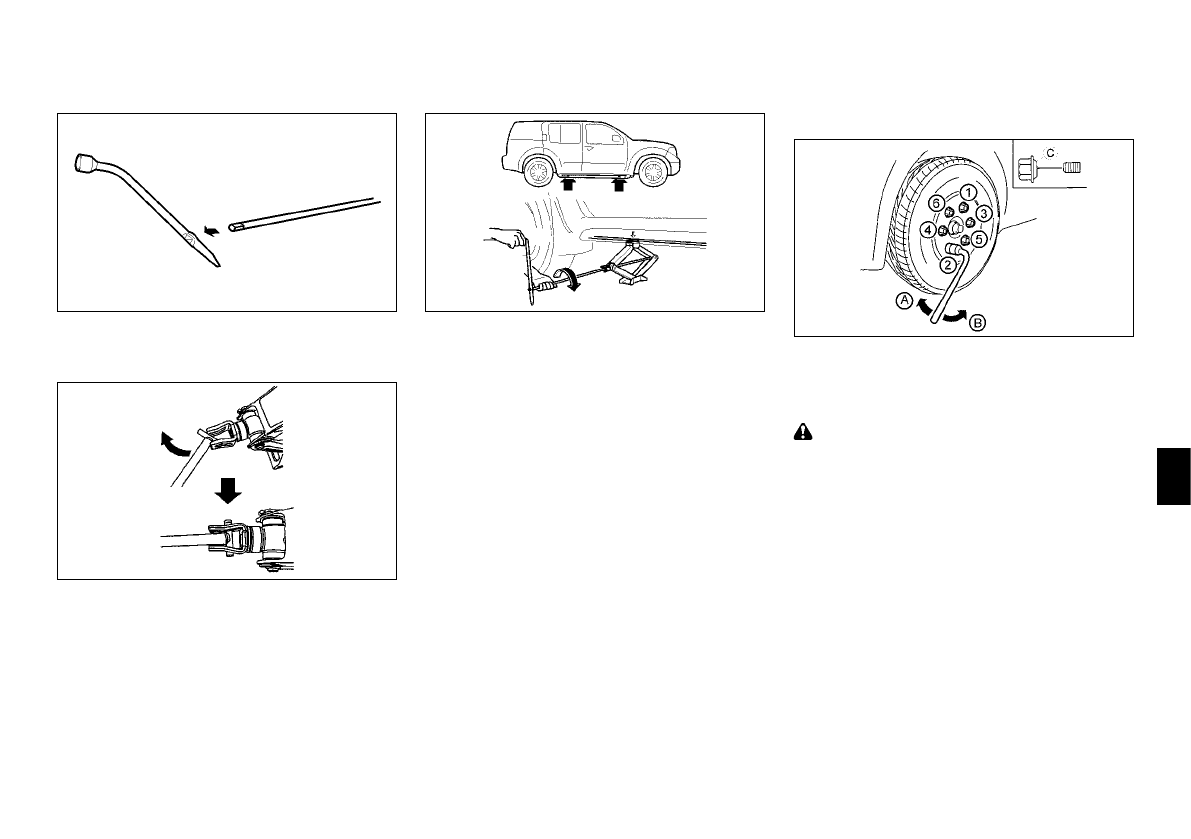 C
1
6
3
4
5
2
A
B