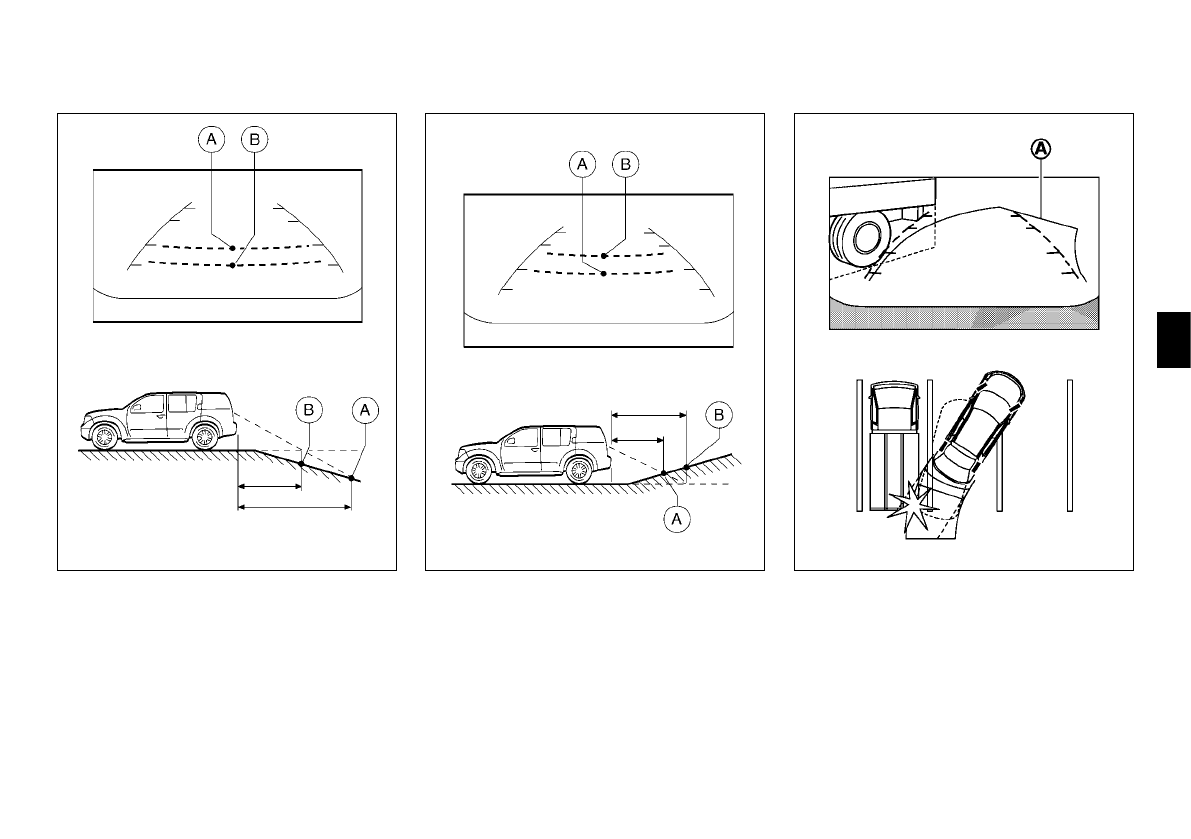 A B

B A

A B

B

A

A