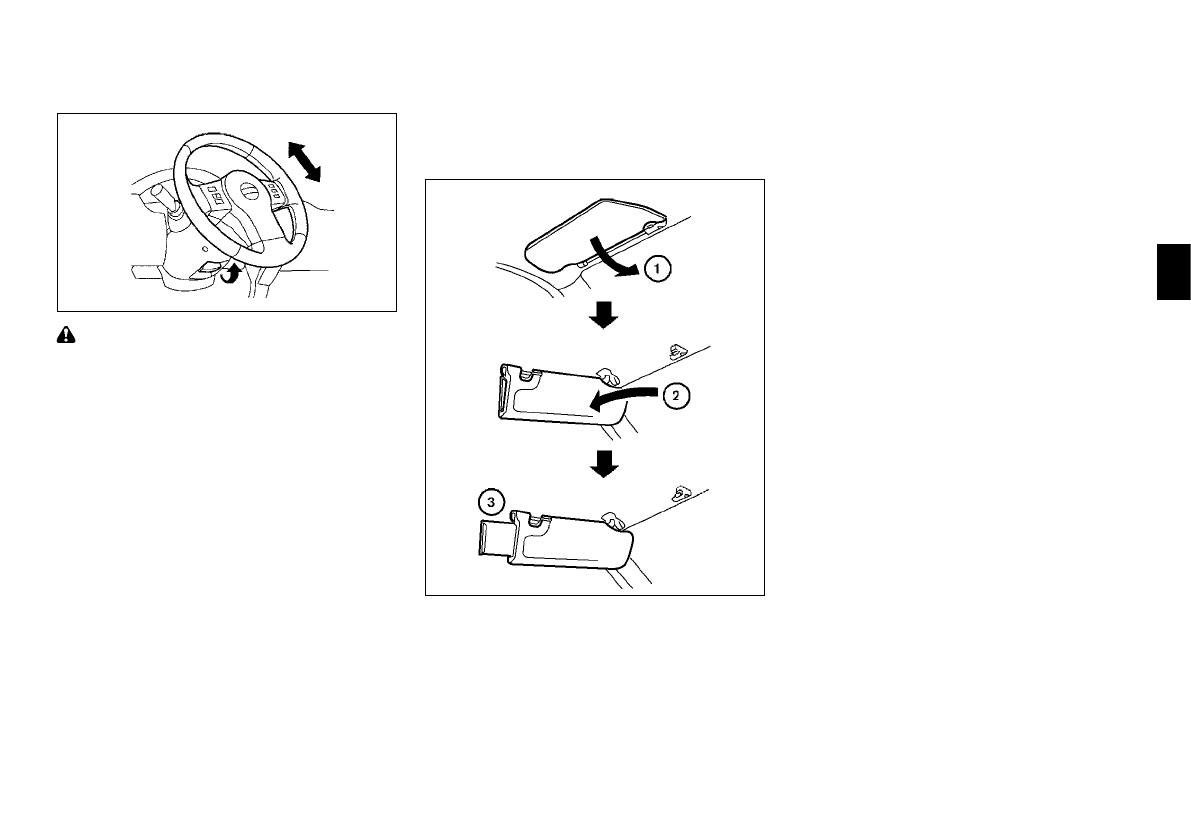 1

2

3