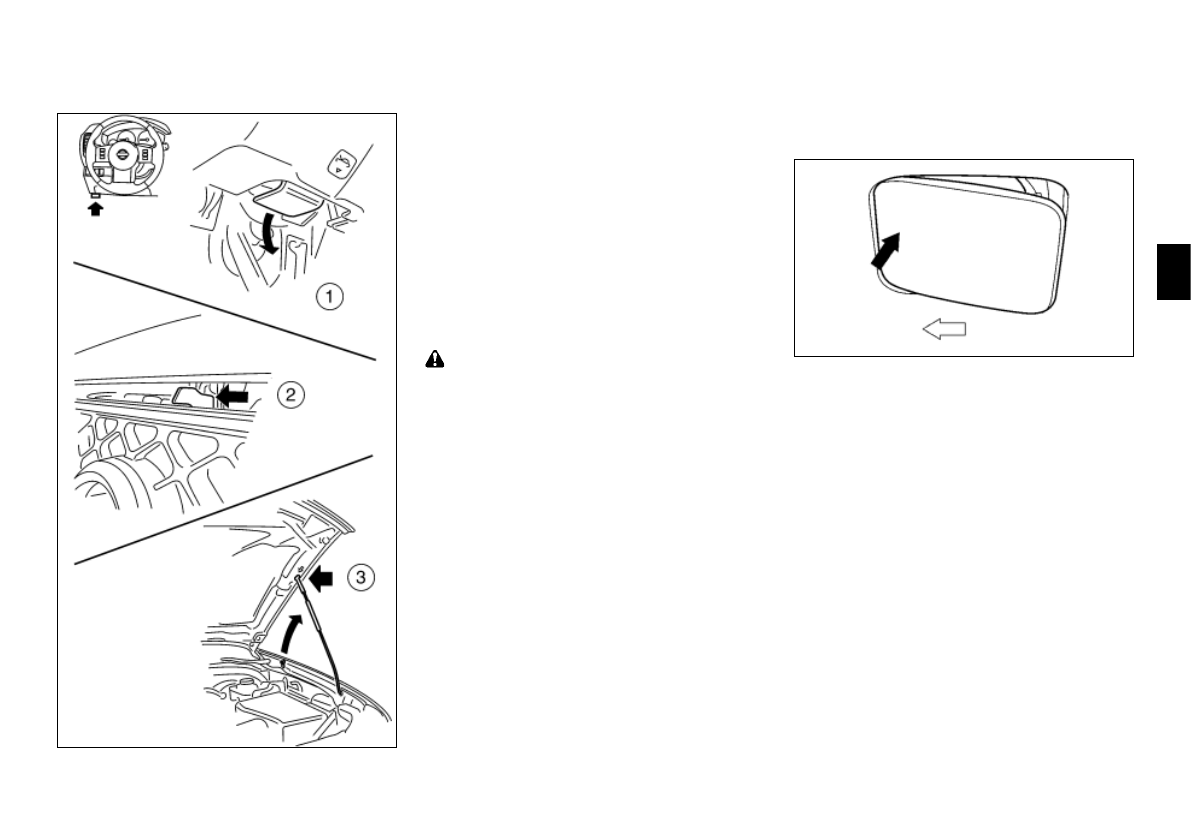 1

2

3