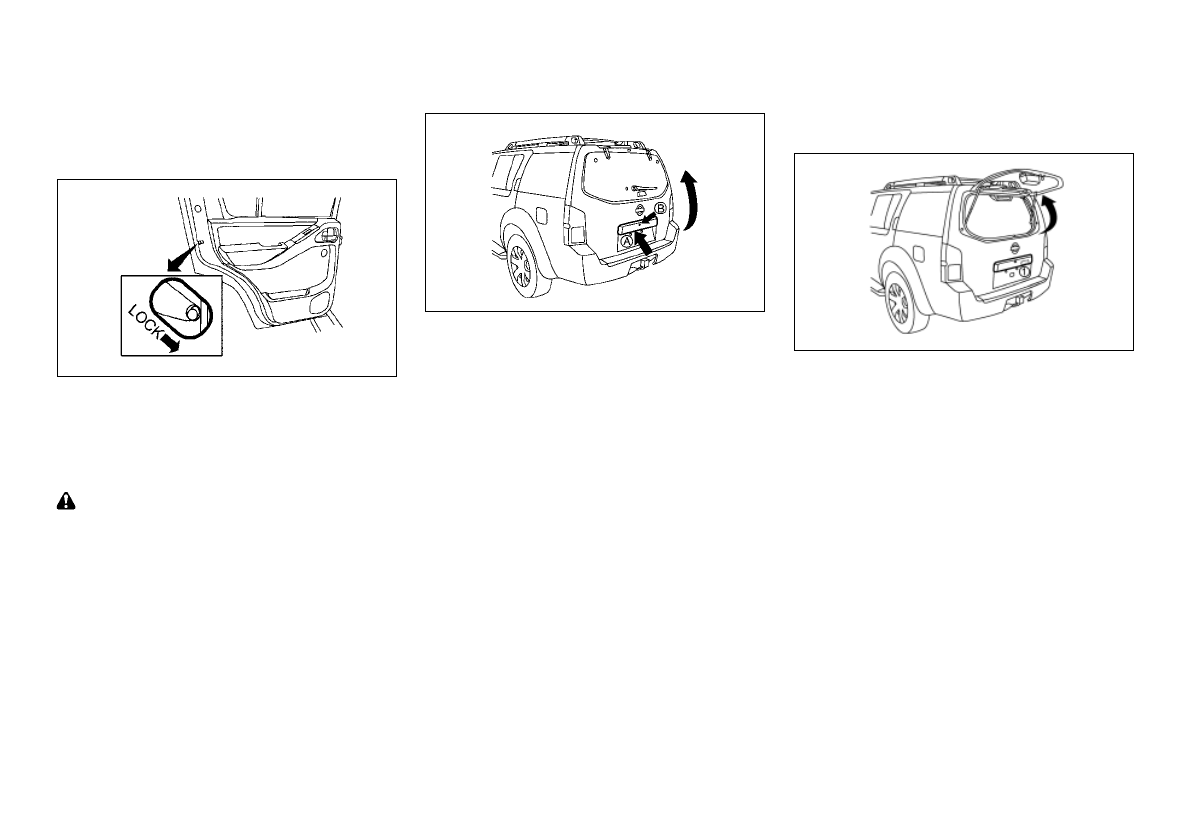 LOCK

A

B