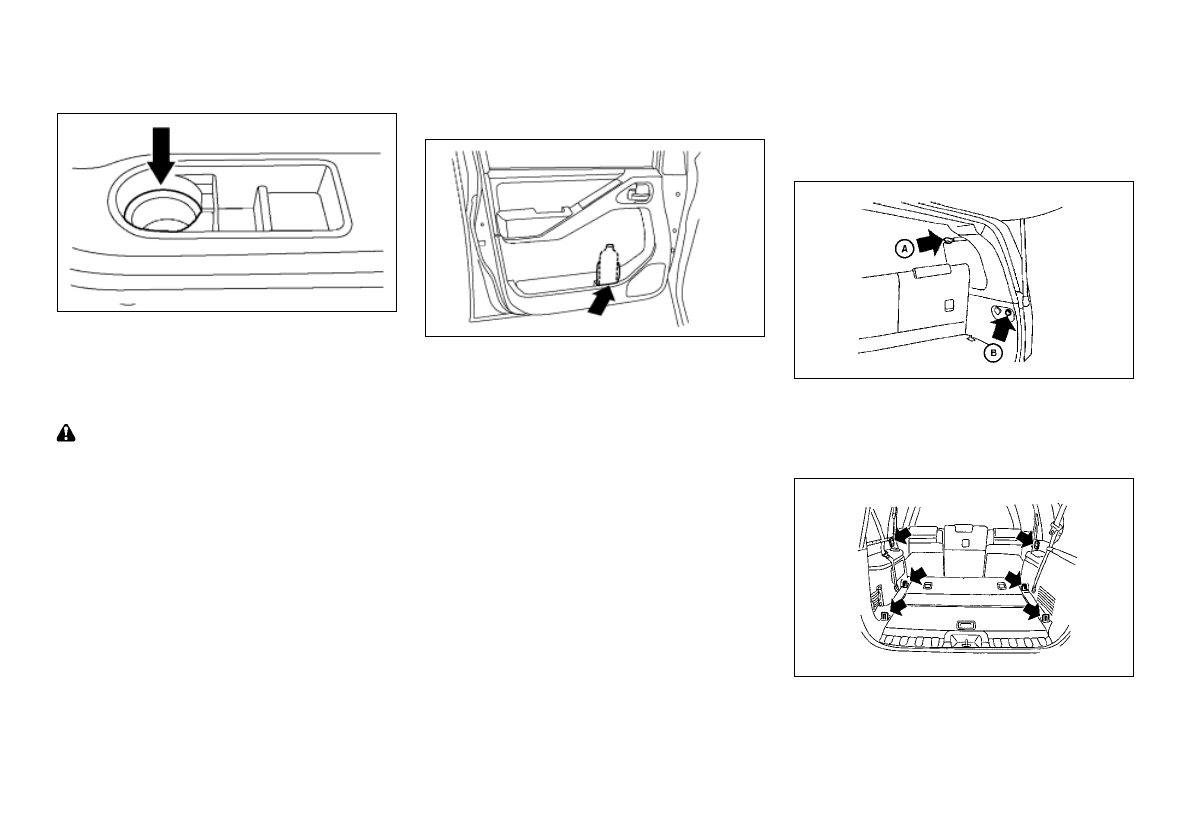 A

B