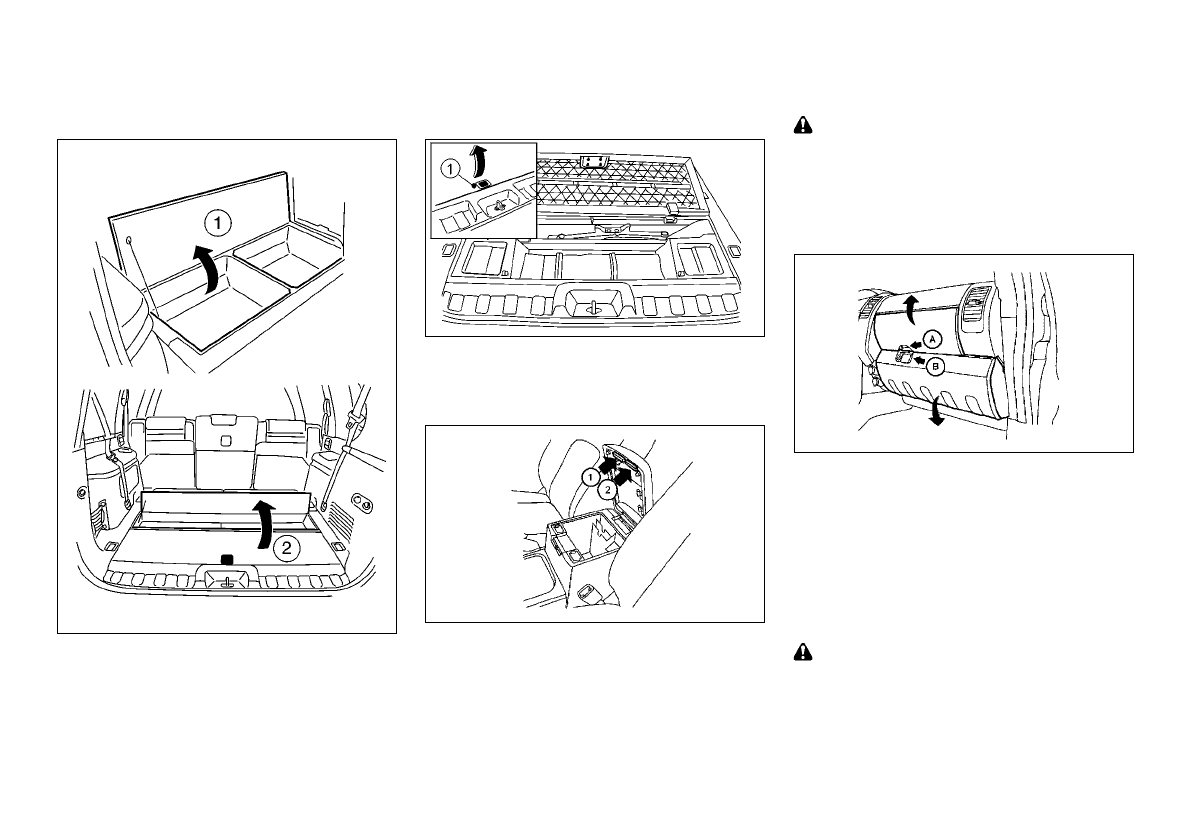 1

2

1

1

2

A

B