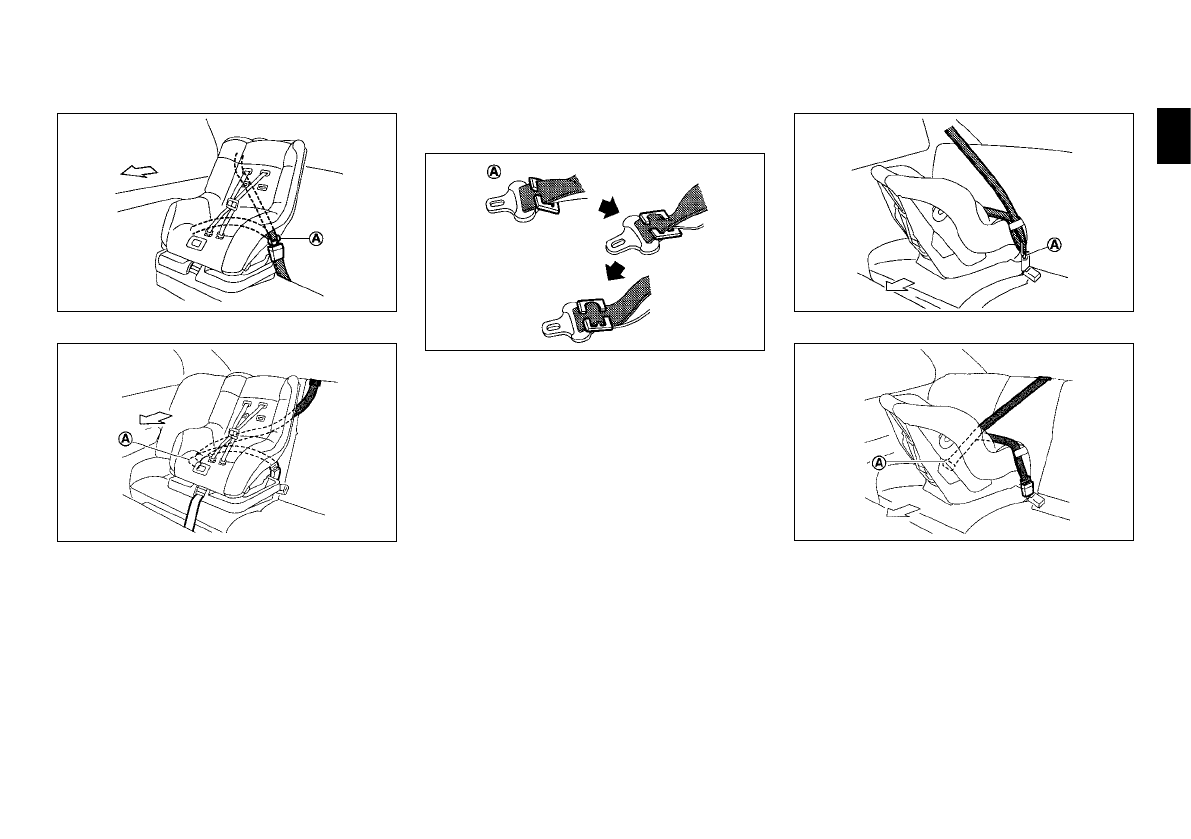 Ⓐ

Ⓐ

Ⓐ

Ⓐ

Ⓐ