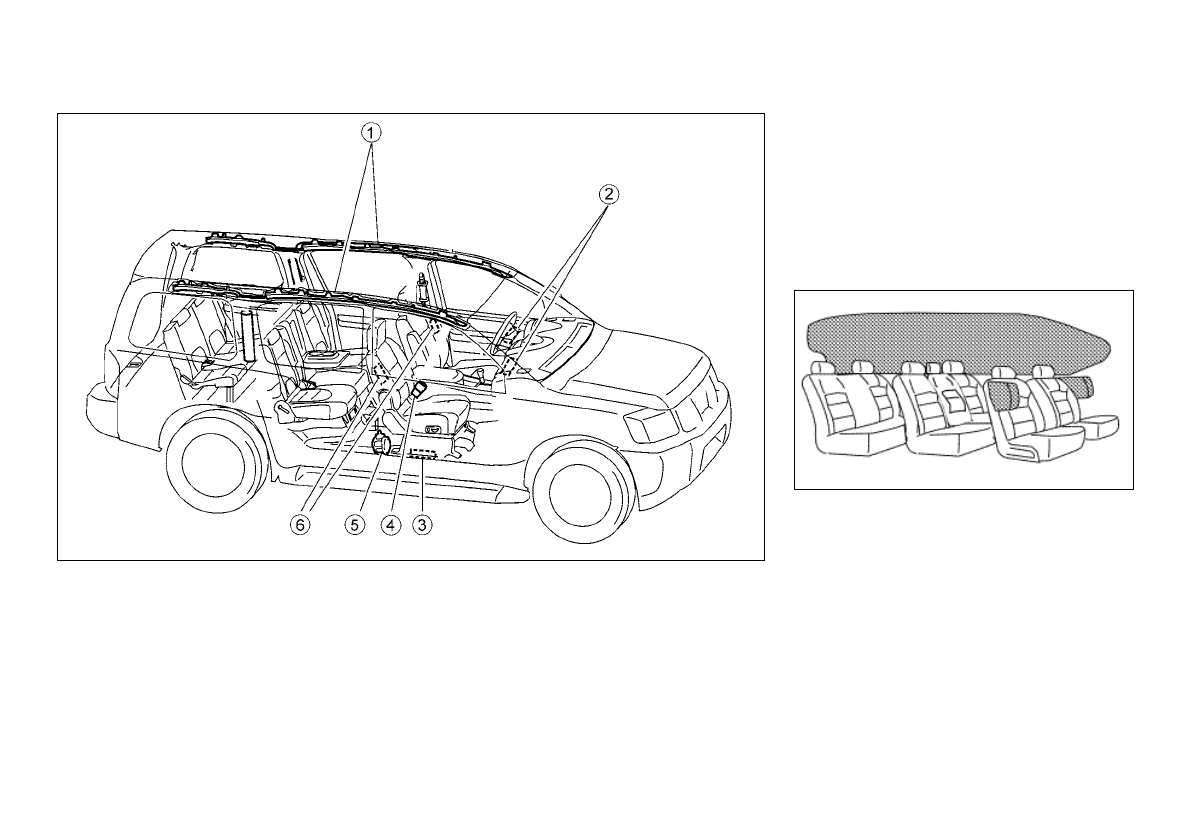 1
2
6
5
4
3