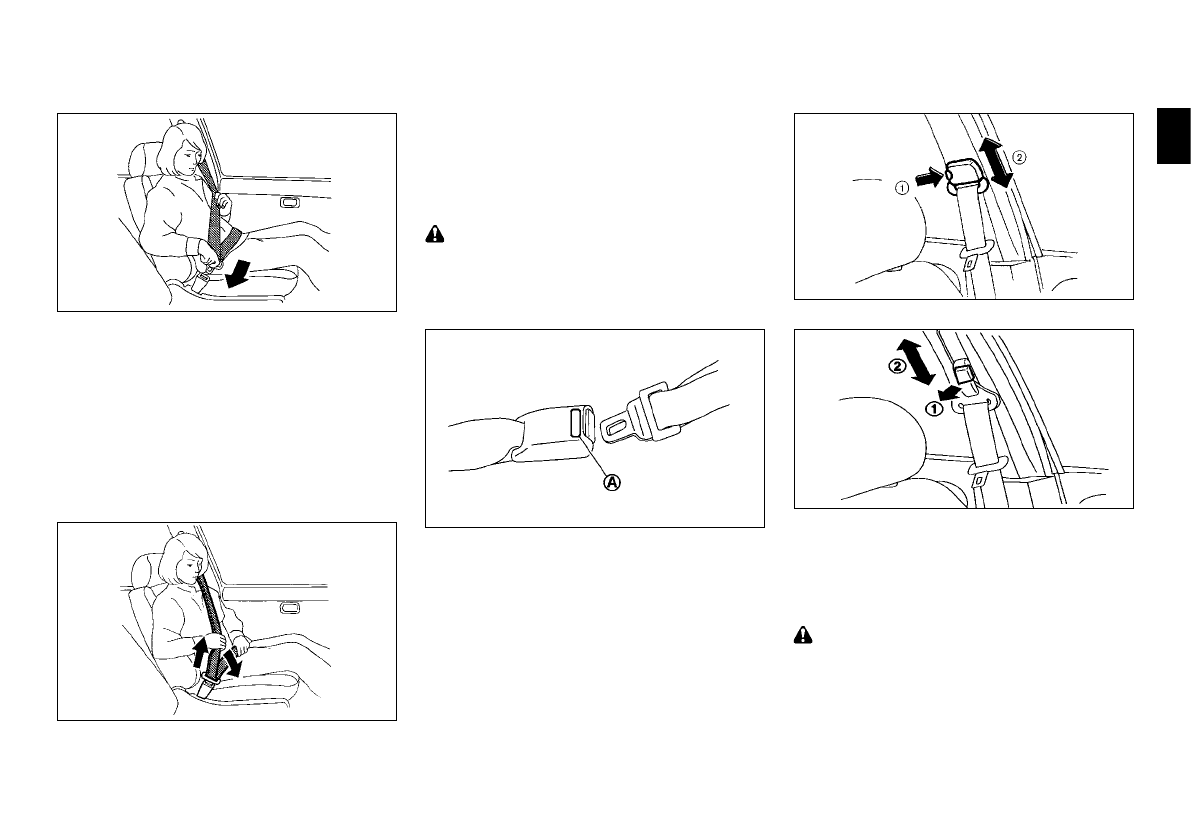 ①

②

A

②

①