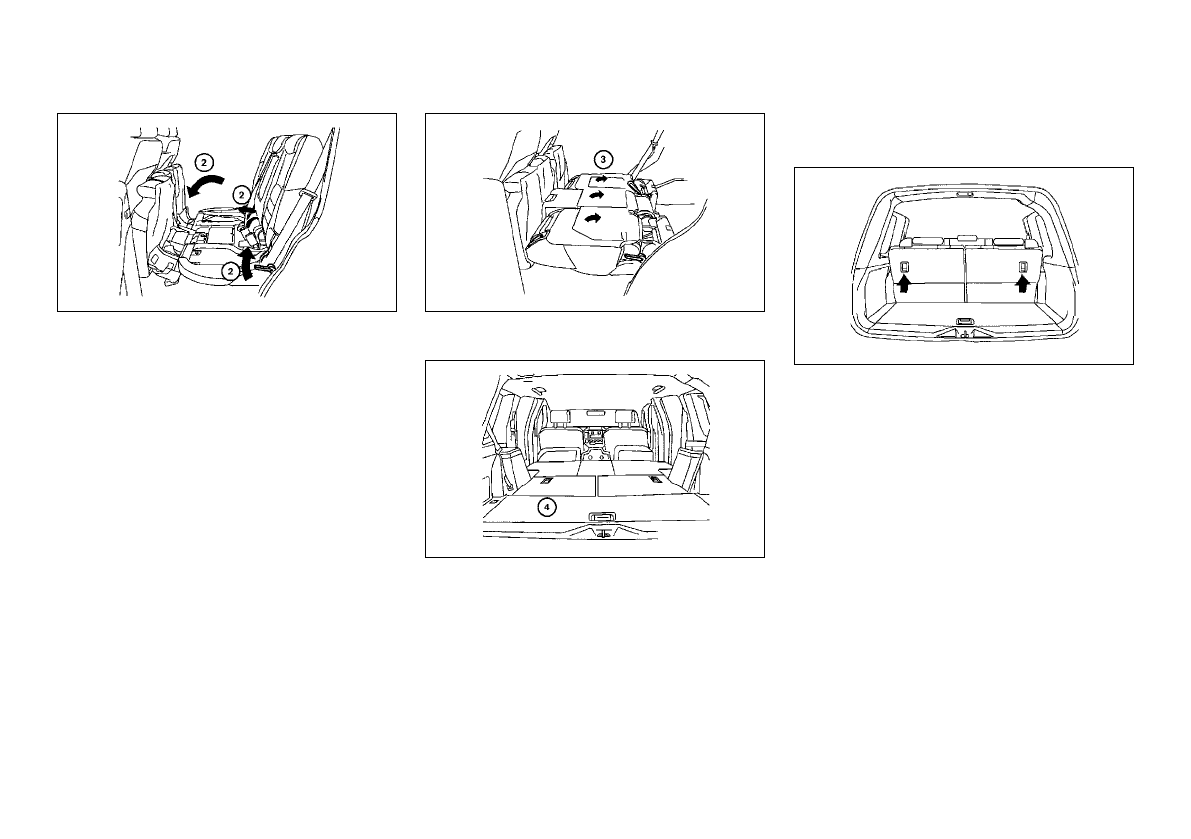 2

2

2

3

4