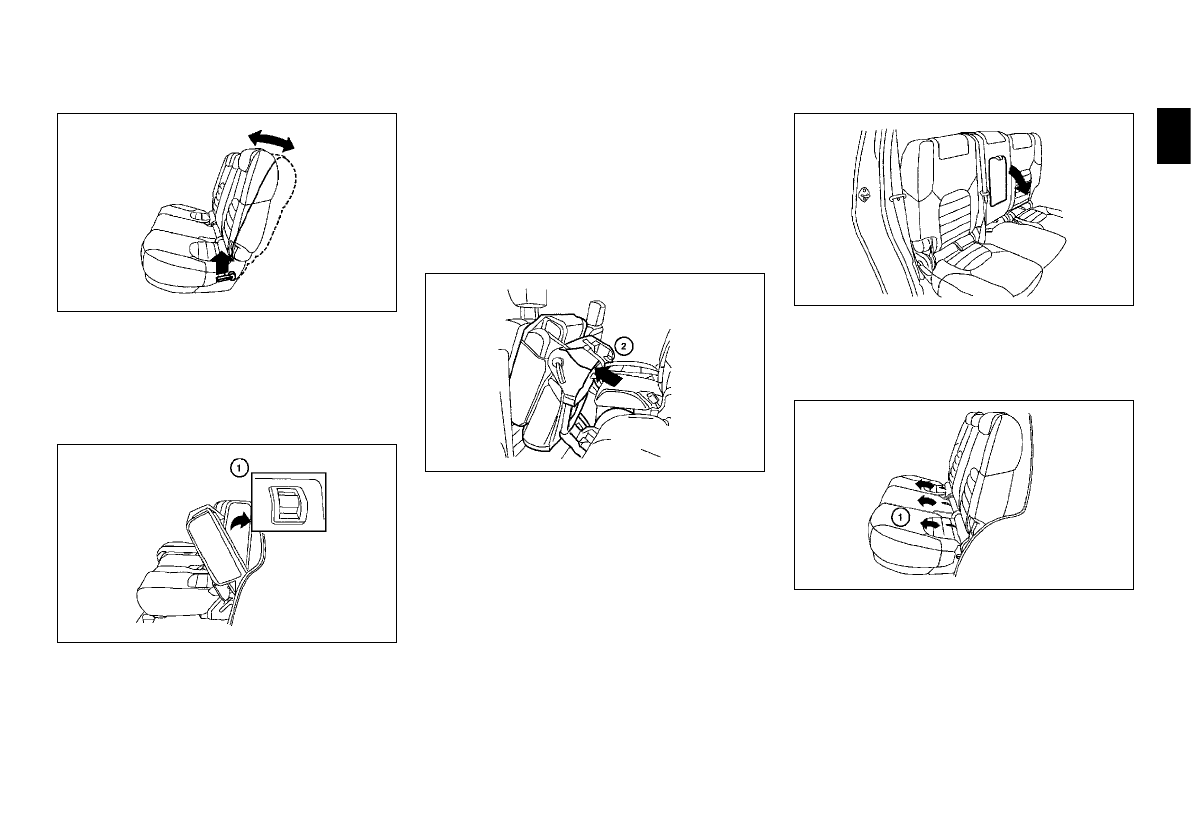 1

2

1