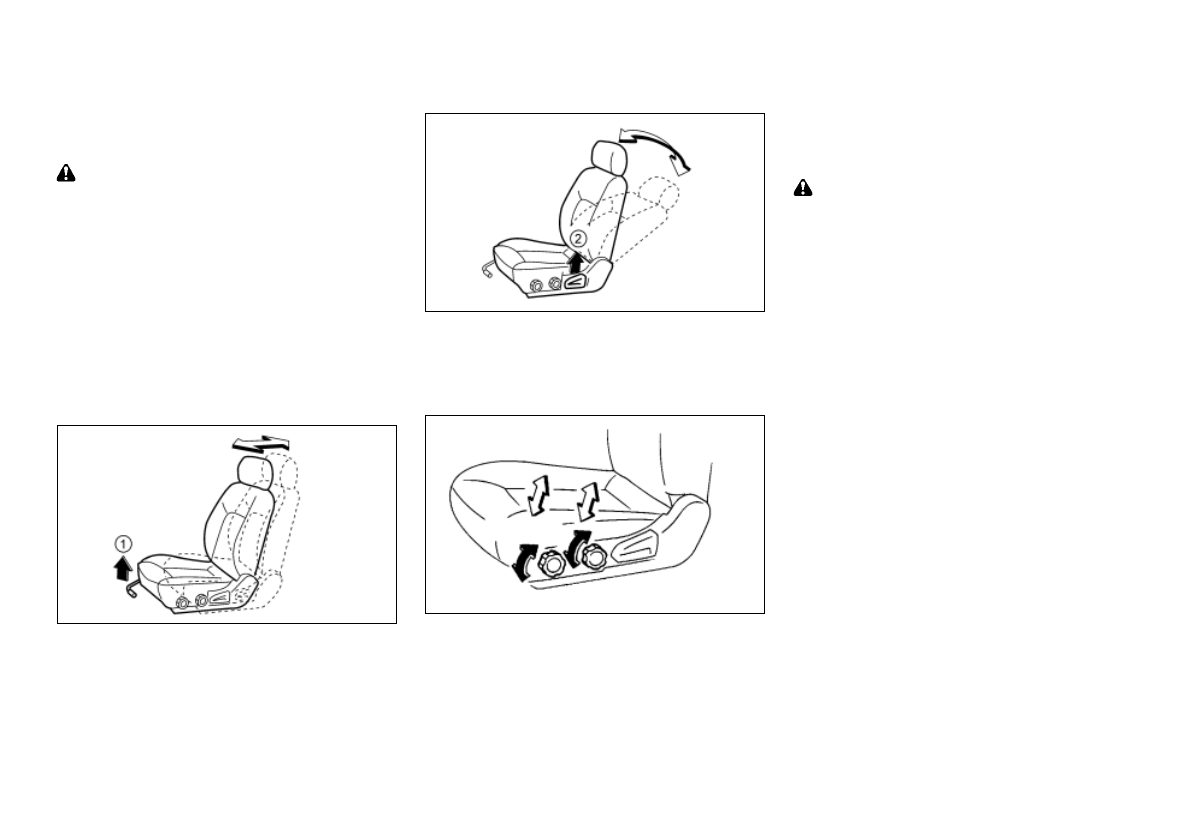 ①

②