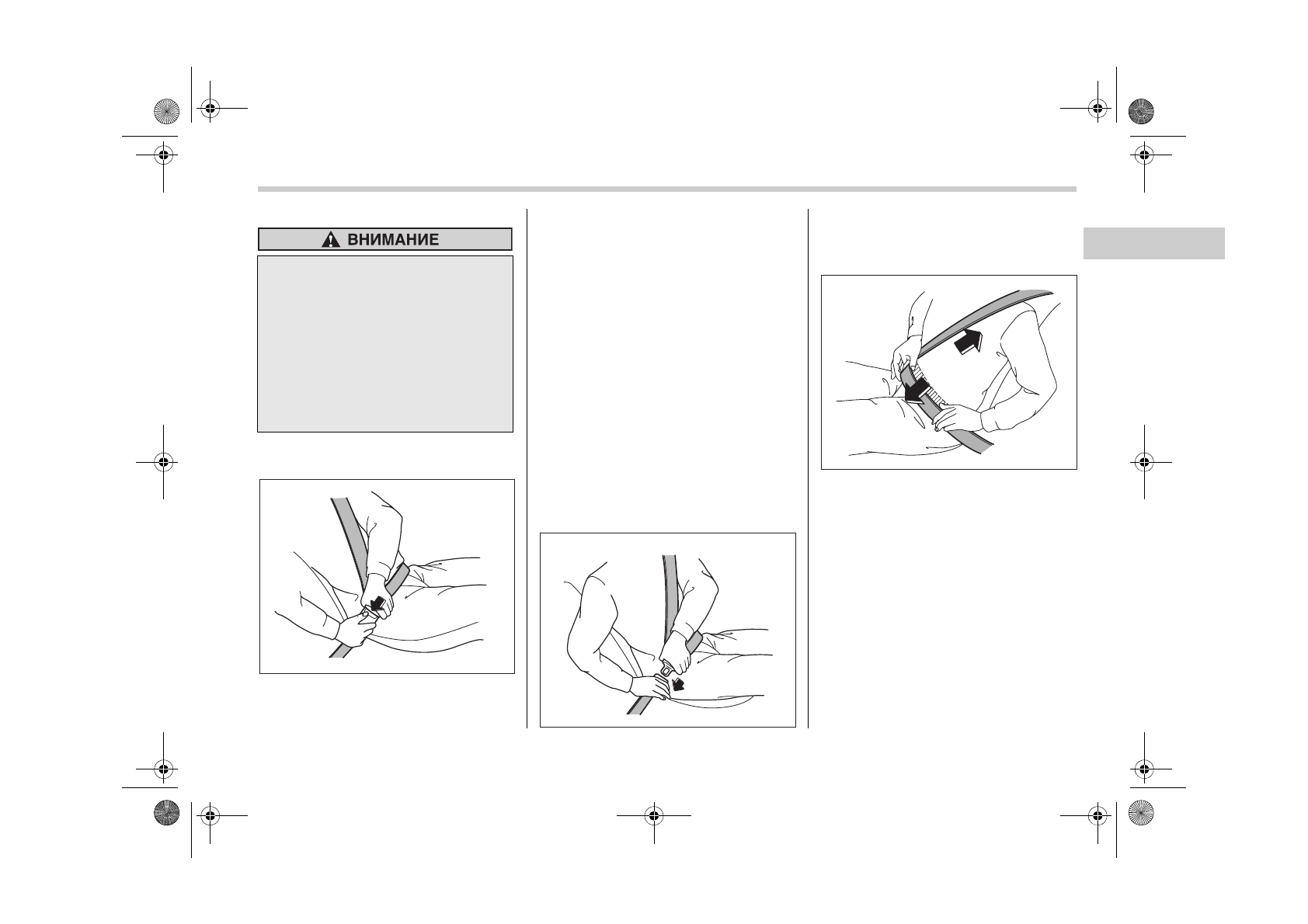 ВНИМАНИЕ