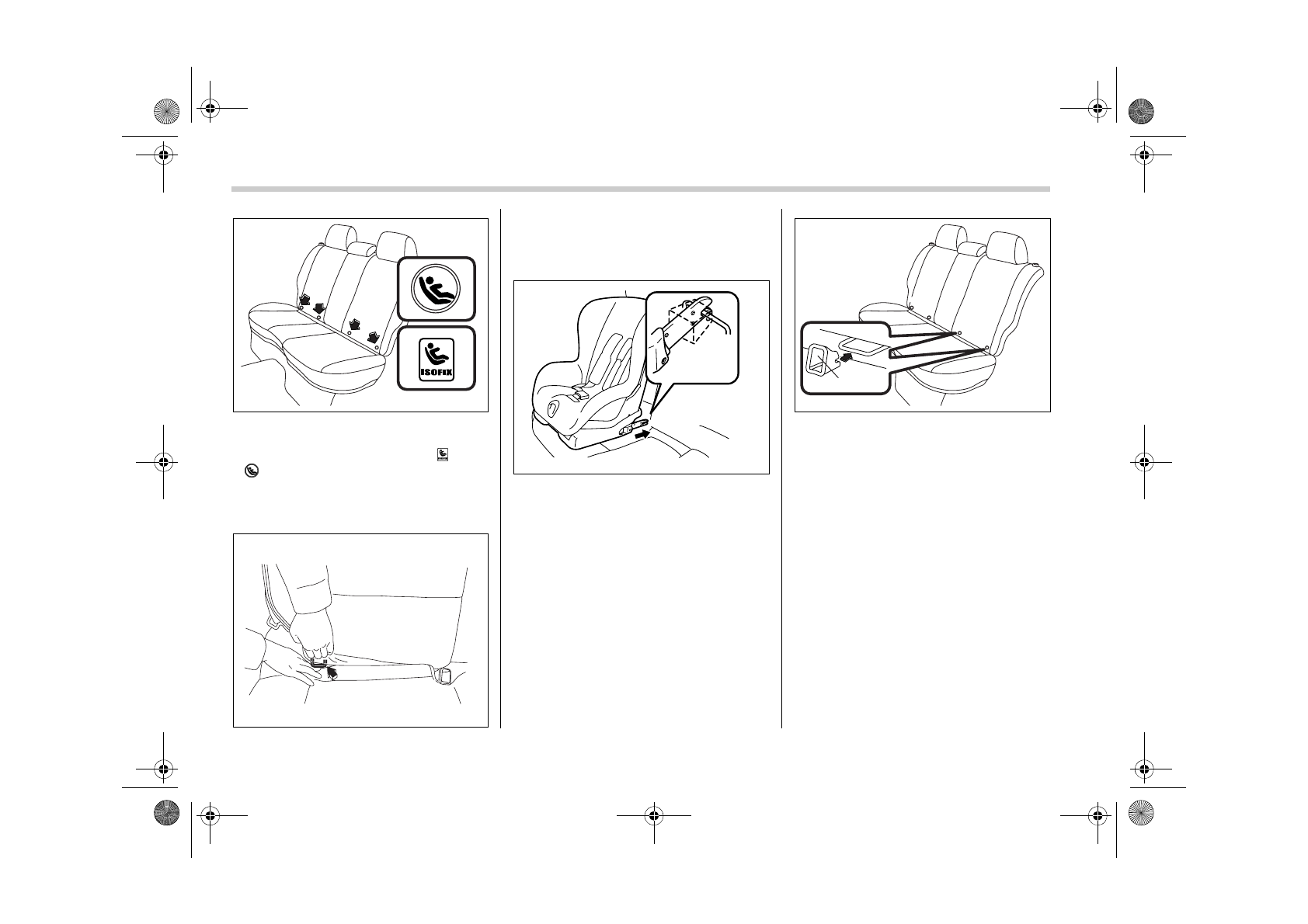 ISOFIX