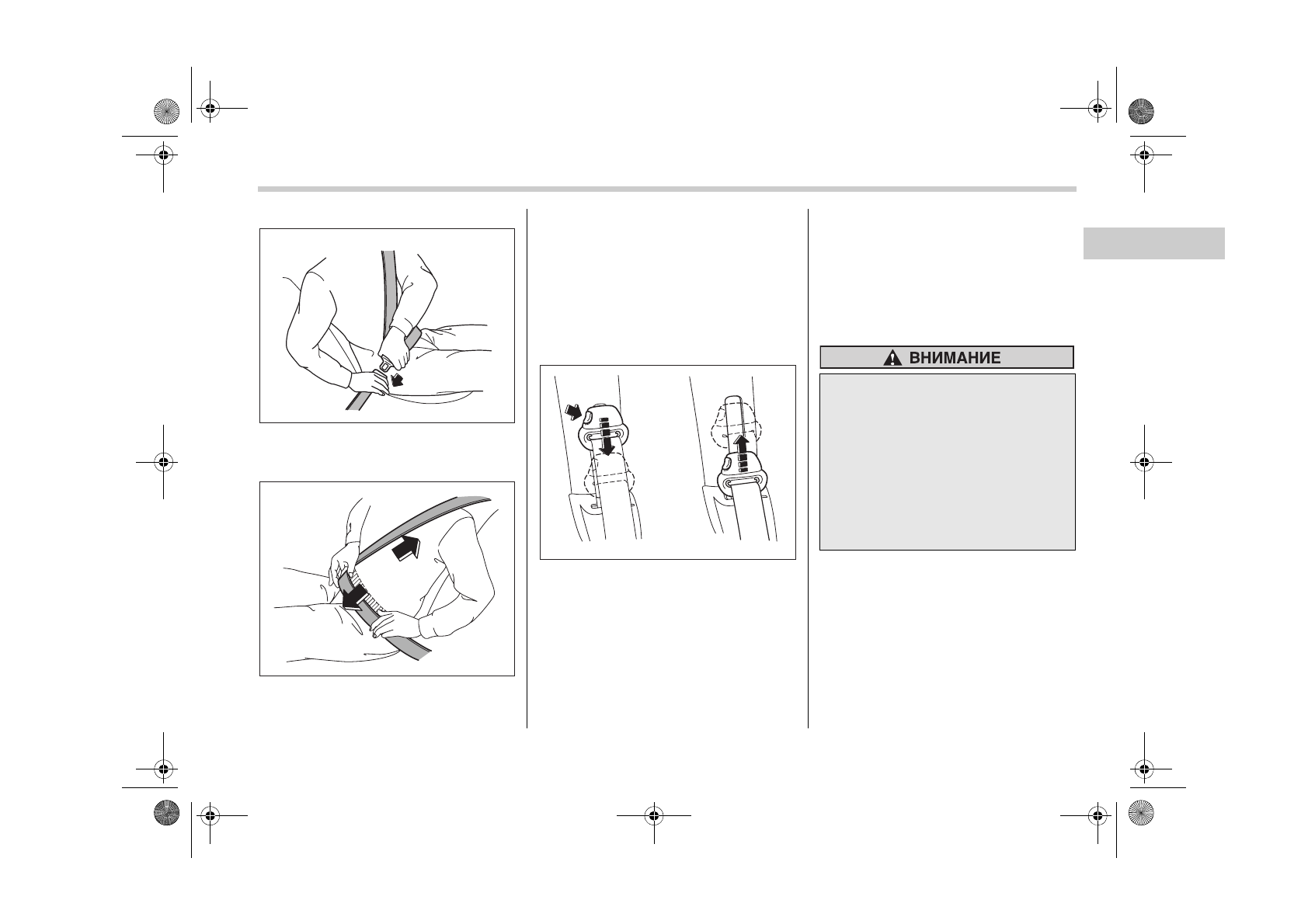 ВНИМАНИЕ