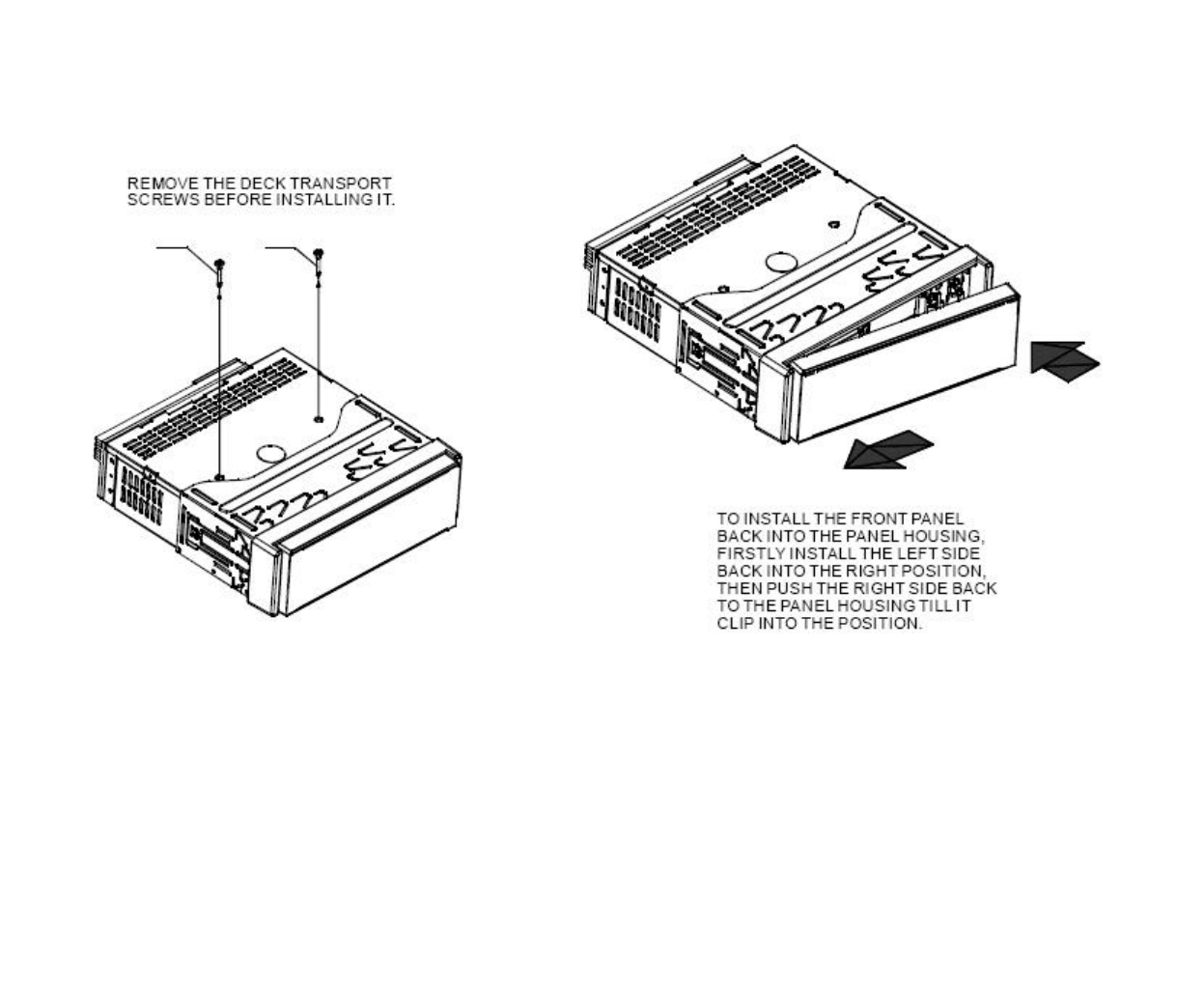 REMOVE THE DECK TRANSPORT SCREWS BEFORE INSTALLING IT.

TO INSTALL THE FRONT PANEL BACK INTO THE PANEL HOUSING, FIRSTLY INSTALL THE LEFT SIDE BACK INTO THE RIGHT POSITION, THEN PUSH THE RIGHT SIDE BACK TO THE PANEL HOUSING TILL IT CLIP INTO THE POSITION.