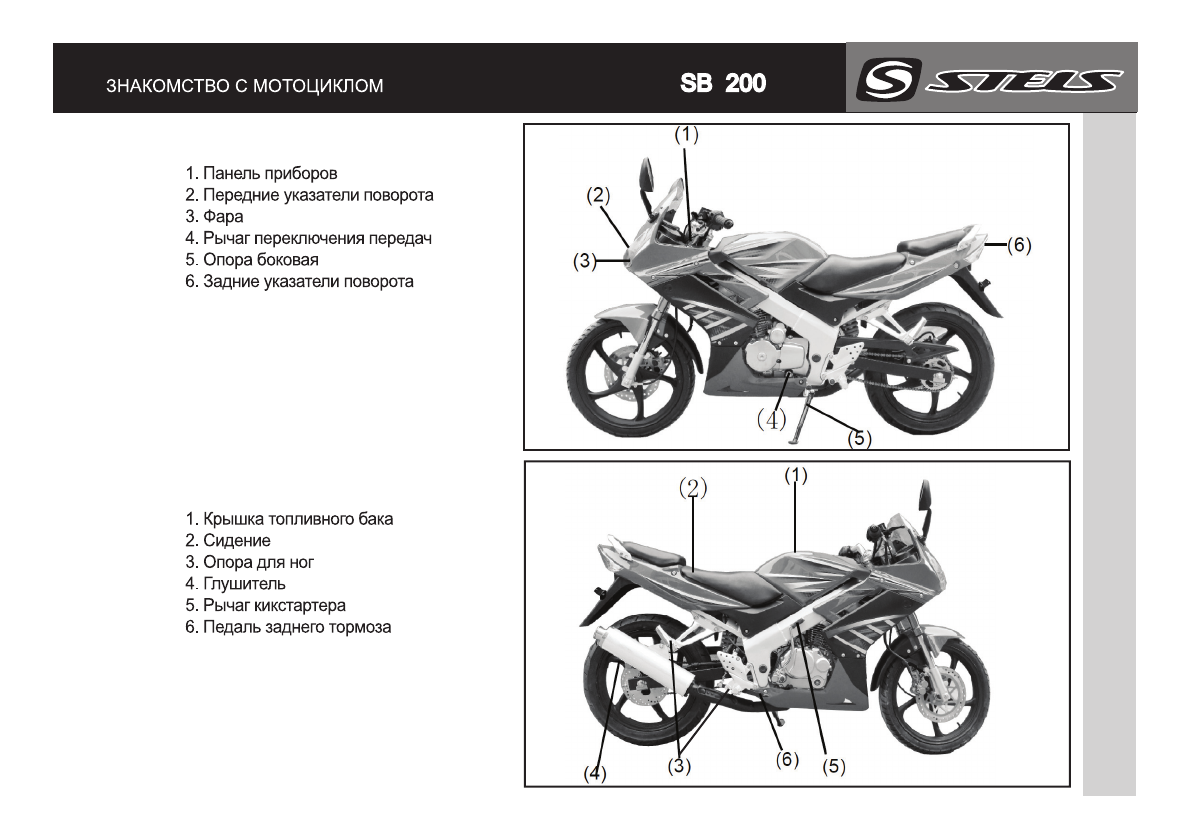 ЗНАКОМСТВО С МОТОЦИКЛОМ

SB 200

STELS

1. Панель приборов
2. Передние указатели поворота
3. Фара
4. Рычаг переключения передач
5. Опора боковая
6. Задние указатели поворота

(1)
(2)
(3)
(6)
(4)
(5)

1. Крышка топливного бака
2. Сидение
3. Опора для ног
4. Глушитель
5. Рычаг кикстартера
6. Педаль заднего тормоза

(2)
(1)
(4)
(3)
(6)
(5)