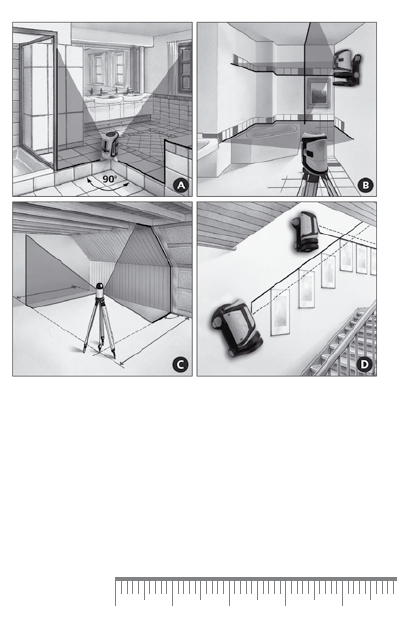 90°

A

B

C

D