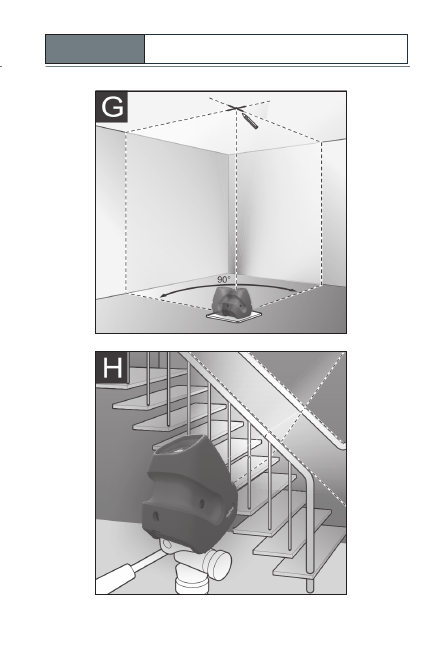 G

90°

H