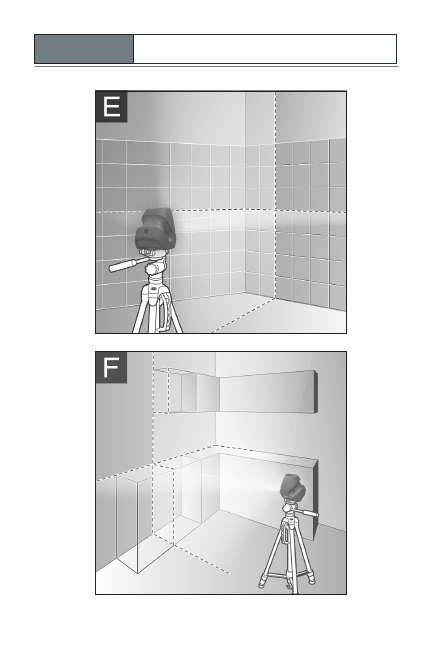 E

F