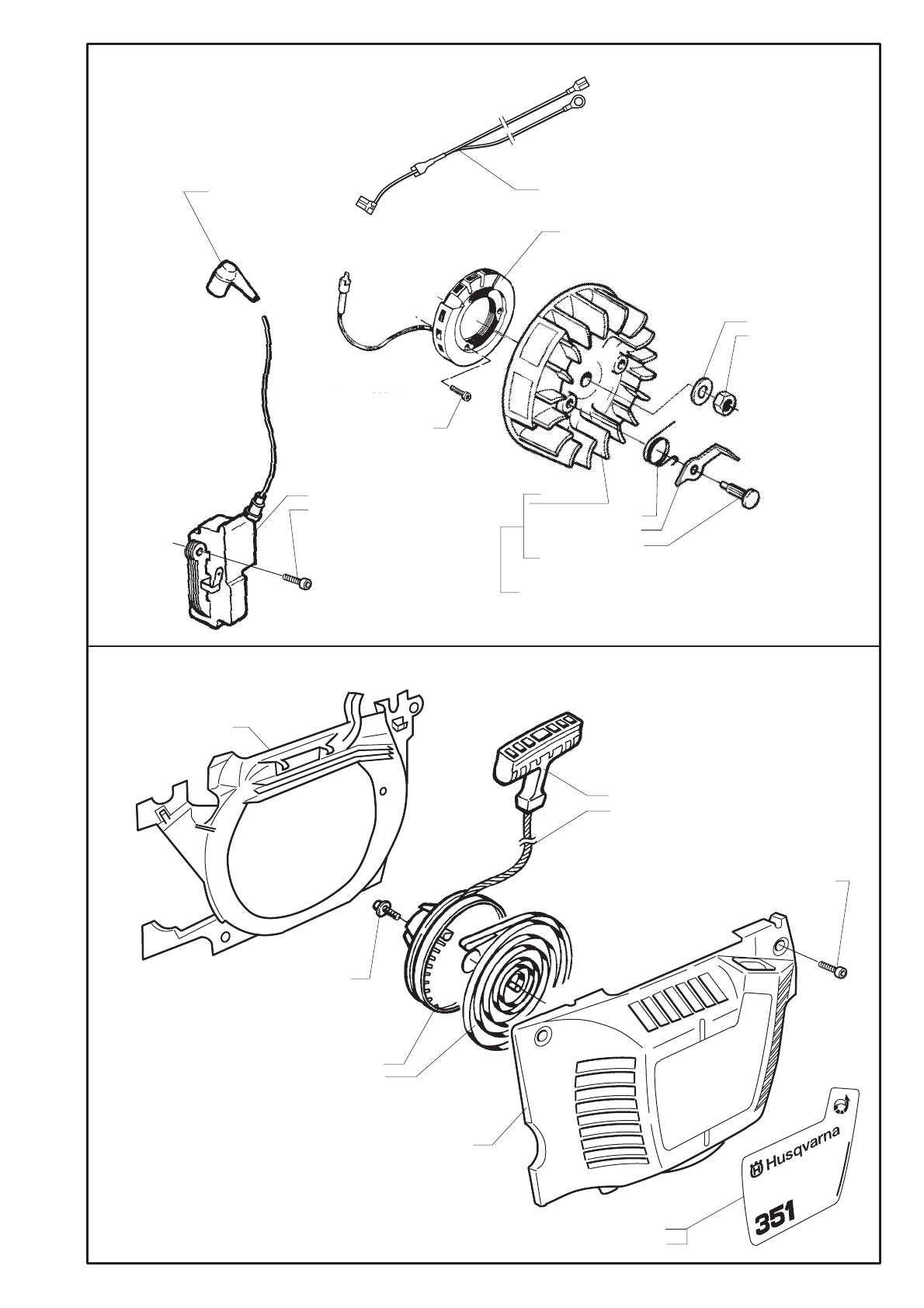 Husqvarna
351