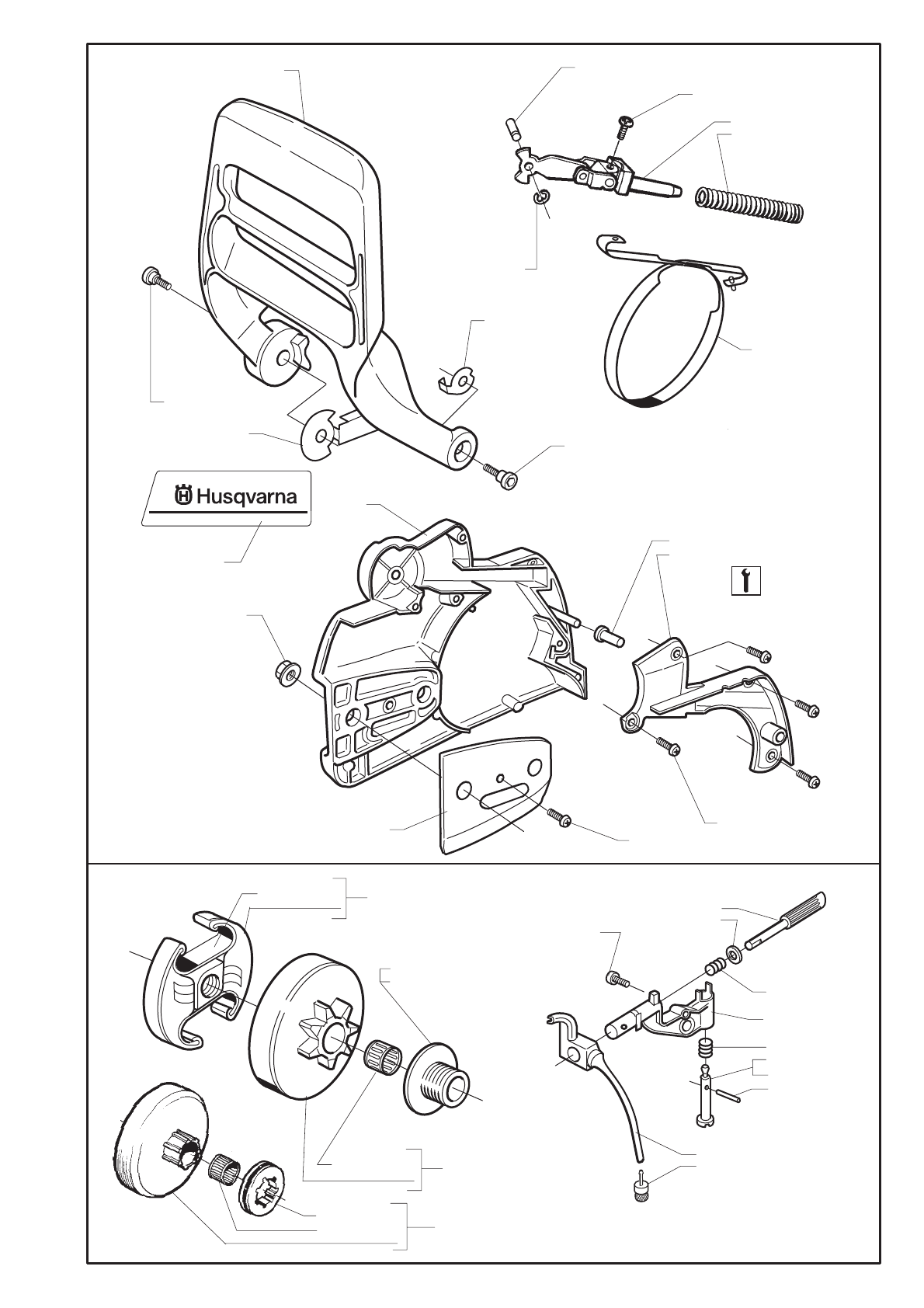 Husqvarna