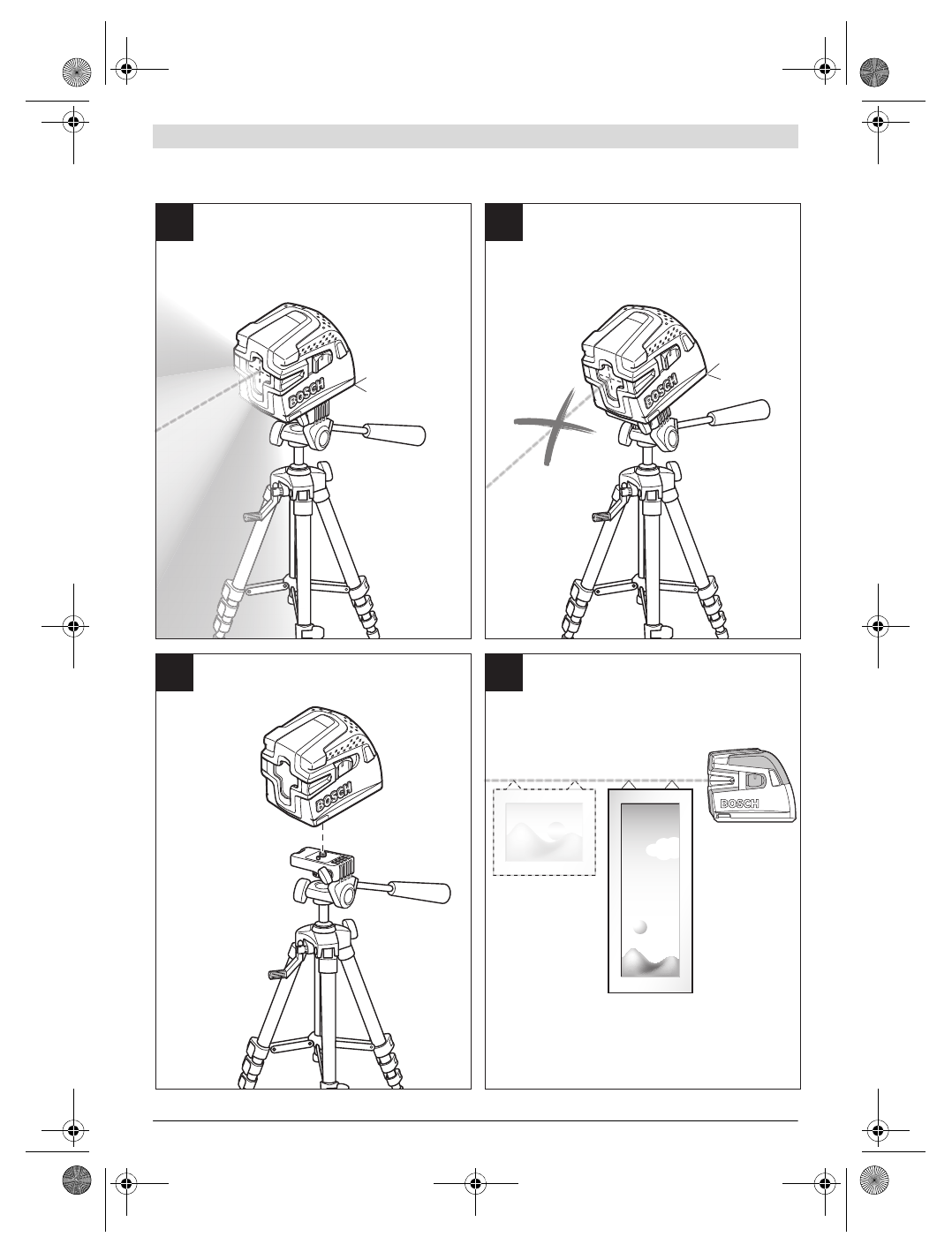 BOSCH

BOSCH

BOSCH

BOSCH