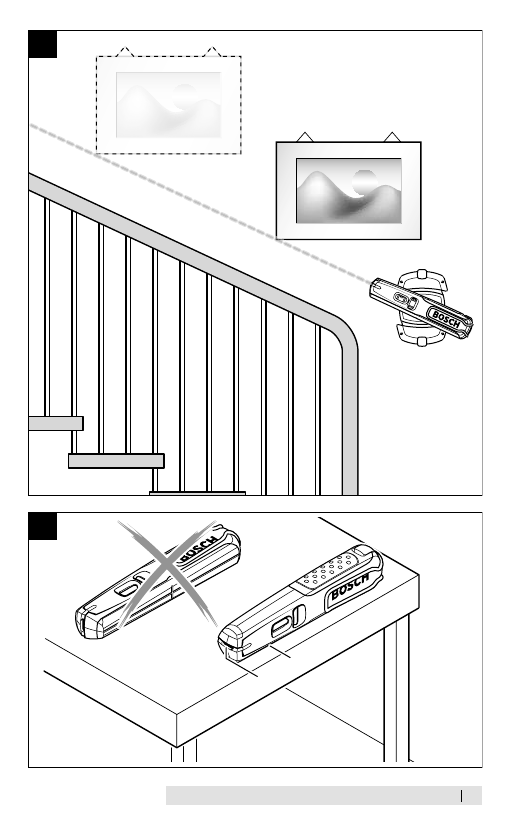 BOSCH

BOSCH

BOSCH

|