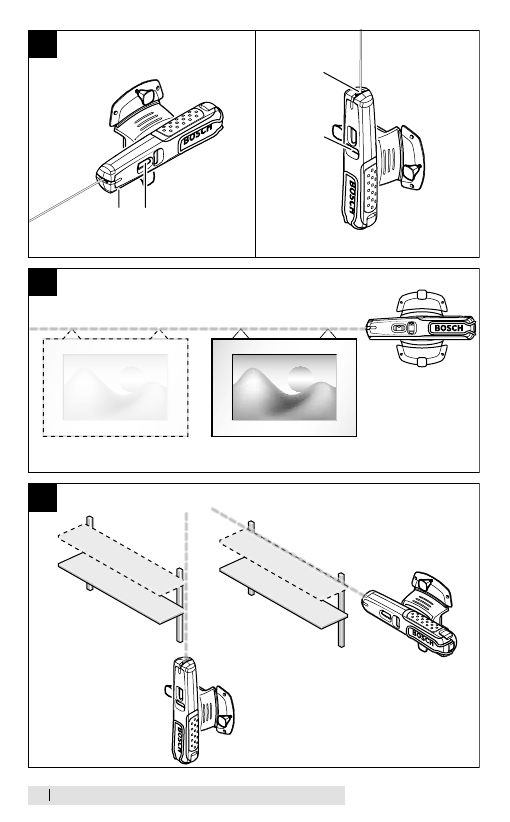 BOSCH

BOSCH

BOSCH

BOSCH

BOSCH