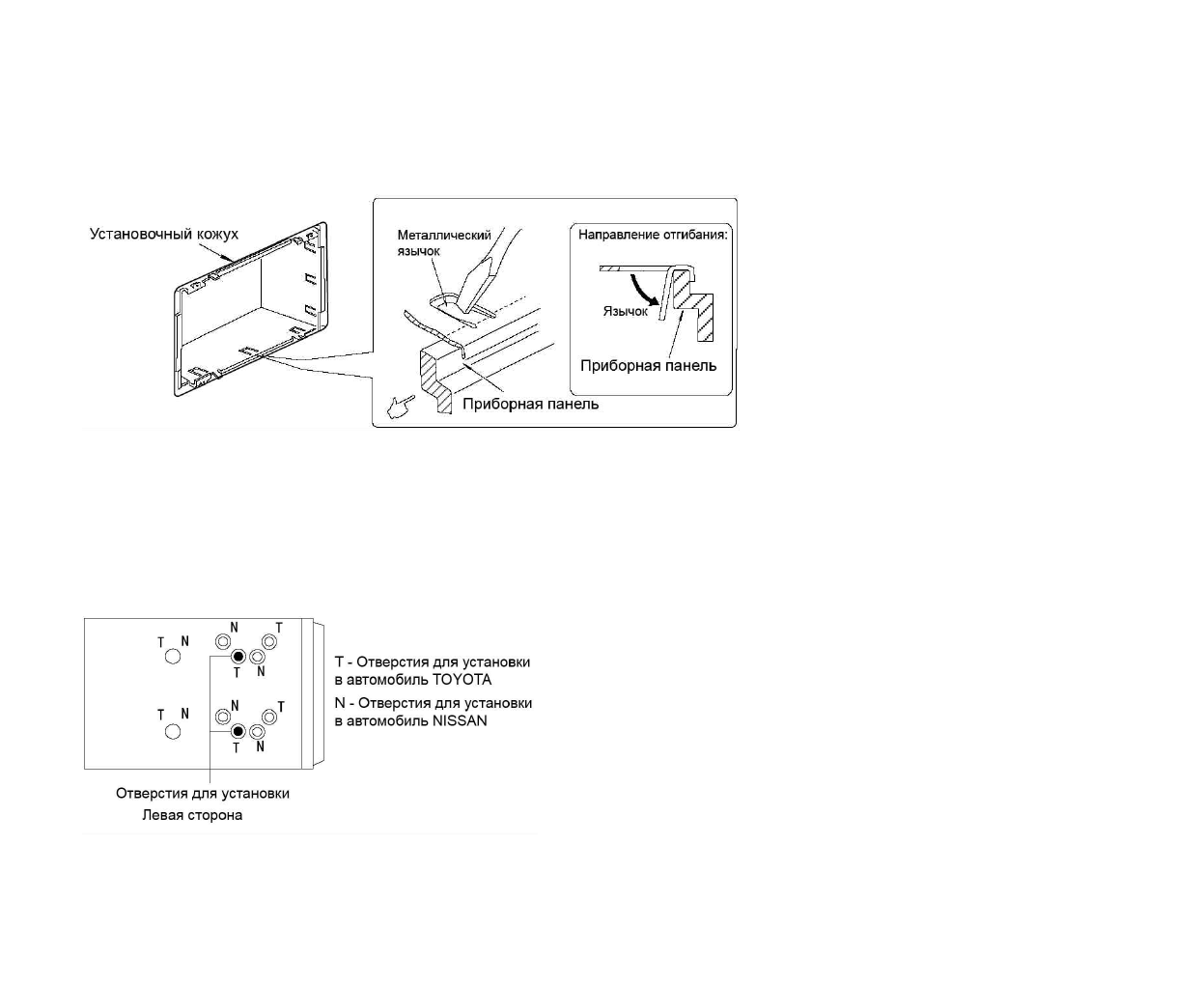 Установочный кожух

Металлический язычок

Направление отгибания:

Язычок

Приборная панель

Приборная панель

T N

N T

T N

T N

N T

T N

T - Отверстия для установки в автомобиль TOYOTA

N - Отверстия для установки в автомобиль NISSAN

Отверстия для установки
Левая сторона