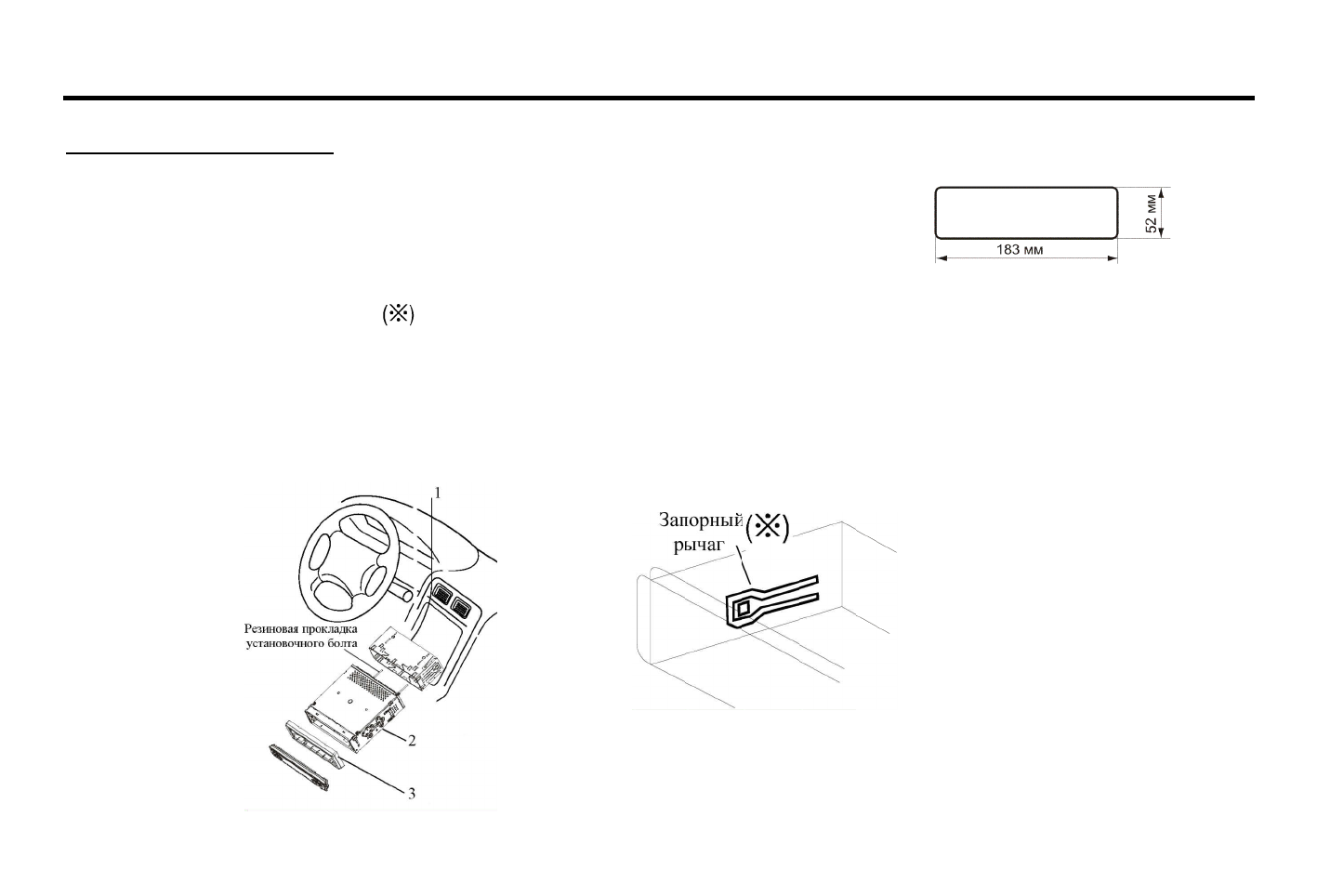 52 мм

183 мм

(※)

1

Резиновая прокладка установочного болта

2

3

Запорный рычаг (※)