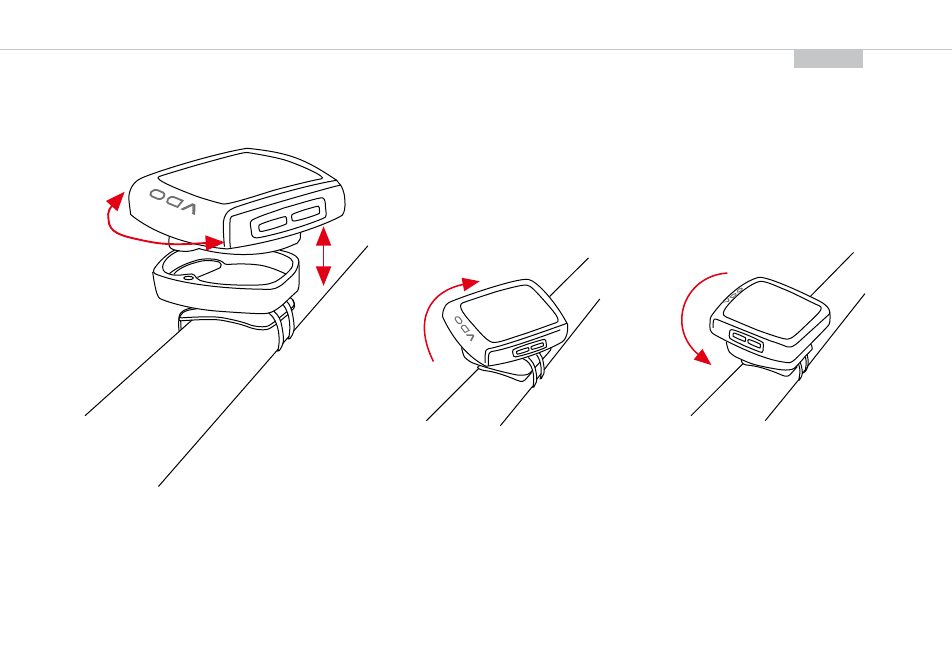 VDO

VDO