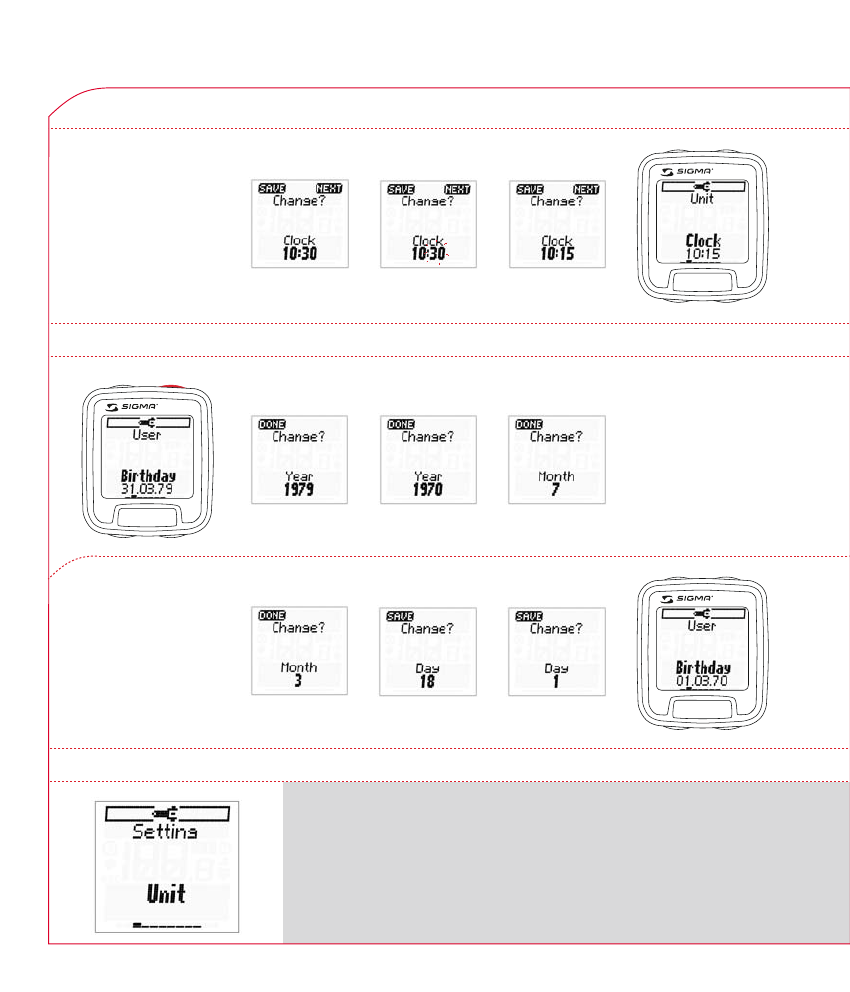 SAVE NEXT
Change?
Clock
10:30

SAVE NEXT
Change?
Clock
10:30

SAVE NEXT
Change?
Clock
10:15

SIGMA
Unit
Clock
10:15

SIGMA
User
Birthday
31.03.79

DONE
Change?
Year
1979

DONE
Change?
Year
1970

DONE
Change?
Month
7

DONE
Change?
Month
3

SAVE
Change?
Day
18

SAVE
Change?
Day
1

SIGMA
User
Birthday
01.03.70

Setting
Unit