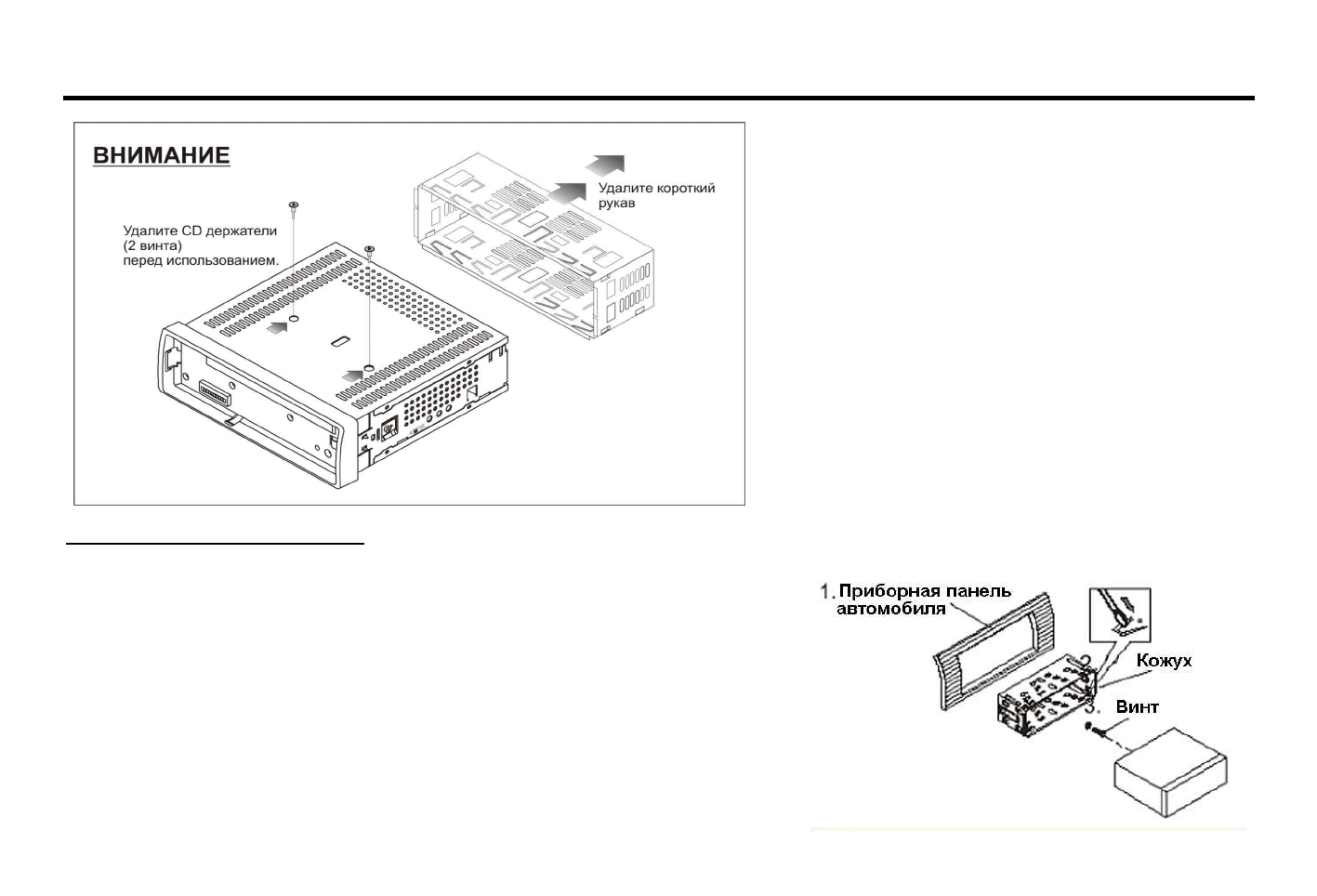 ВНИМАНИЕ

Удалите CD держатели (2 винта) перед использованием.

Удалите короткий рукав

1. Приборная панель автомобиля

2.

Кожух

3. Винт