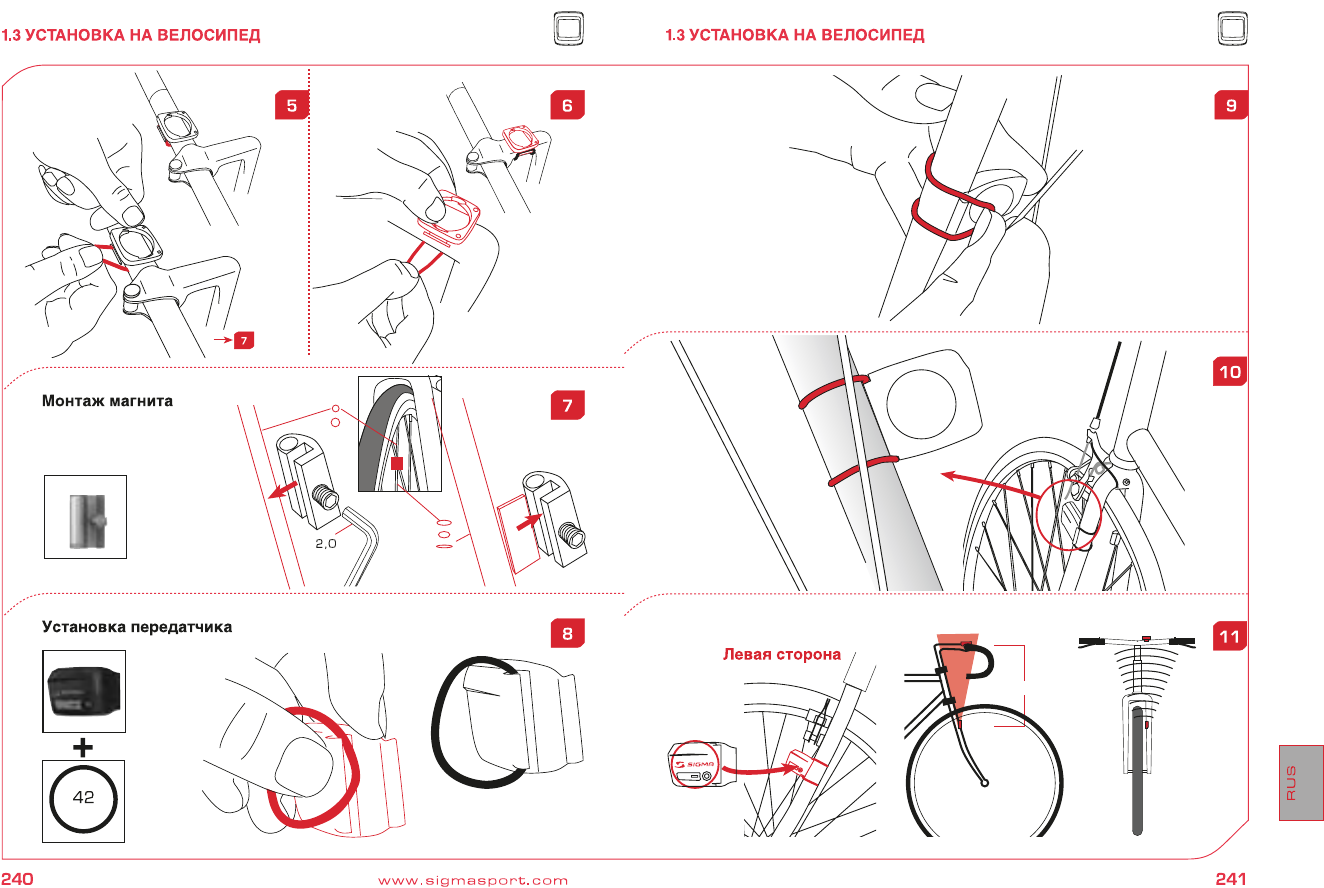 1.3 УСТАНОВКА НА ВЕЛОСИПЕД

5

7

6

Монтаж магнита

7

2,0

Установка передатчика

8

42

240

www.sigmasport.com

1.3 УСТАНОВКА НА ВЕЛОСИПЕД

9

10

11

Левая сторона

SIGMA

RUS

241