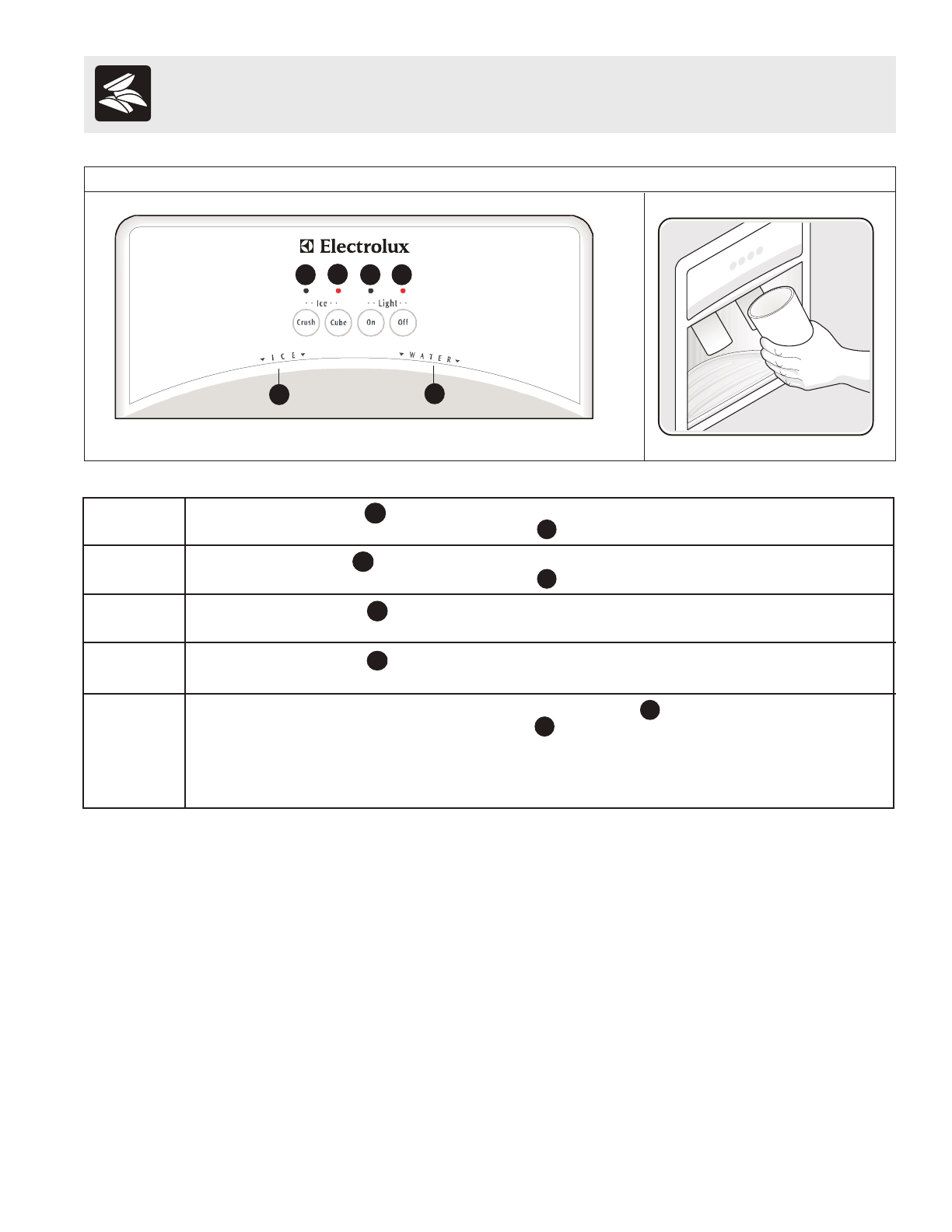 Electrolux

· · Ice · ·

· · Light · ·

Crush

Cube

On

Off

ICE

WATER