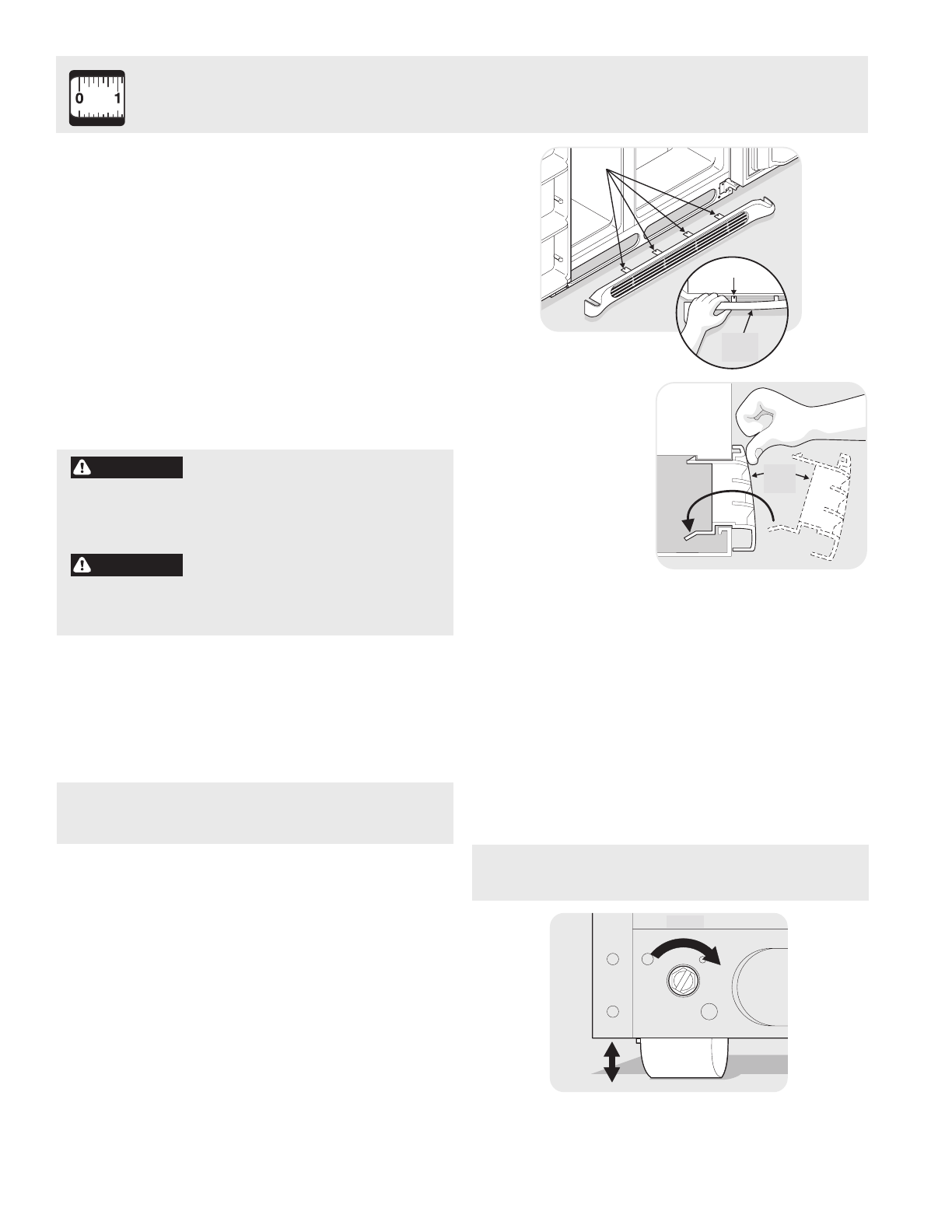 0 1