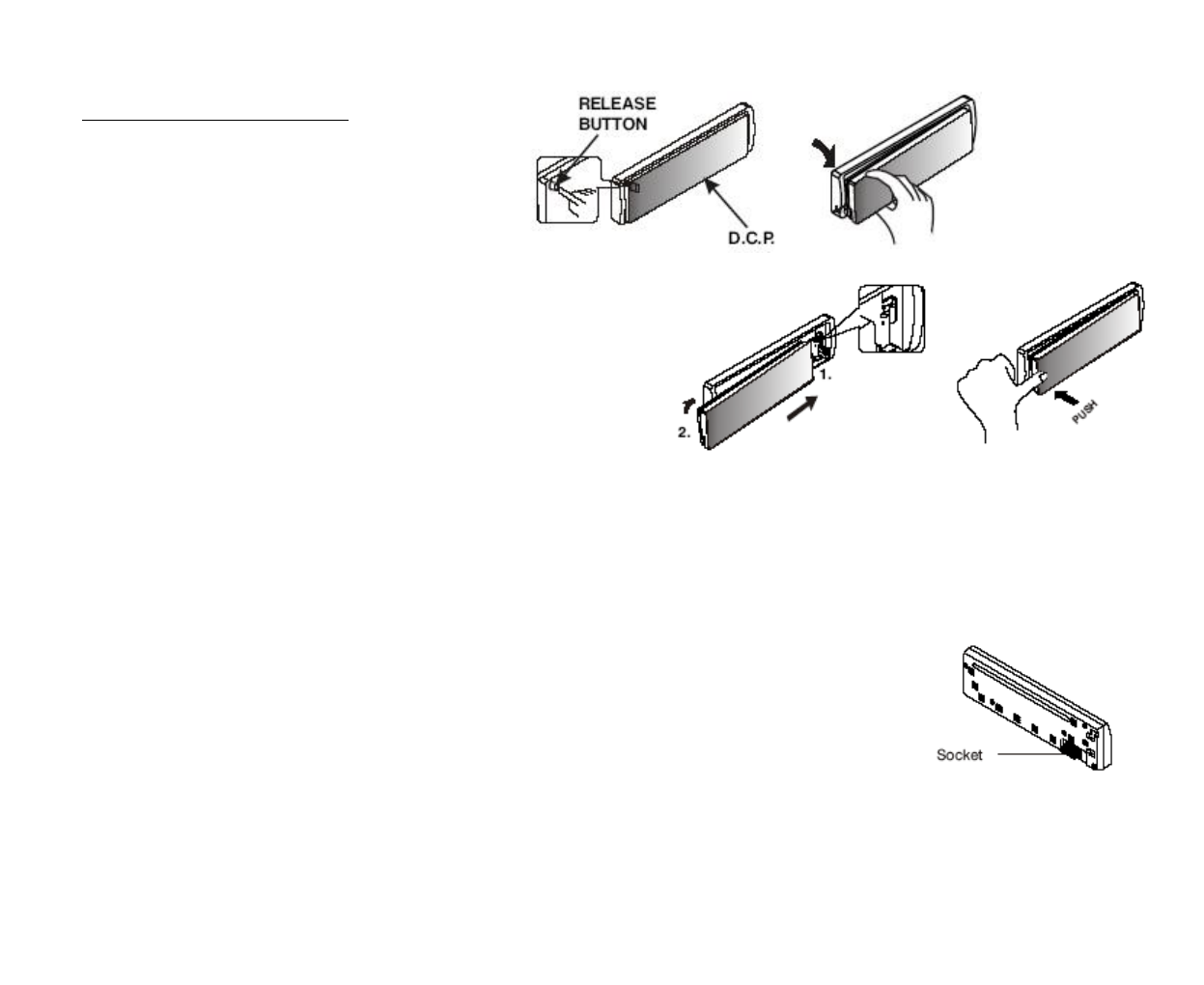 RELEASE BUTTON

D.C.P.

1.

2.

PUSH

Socket