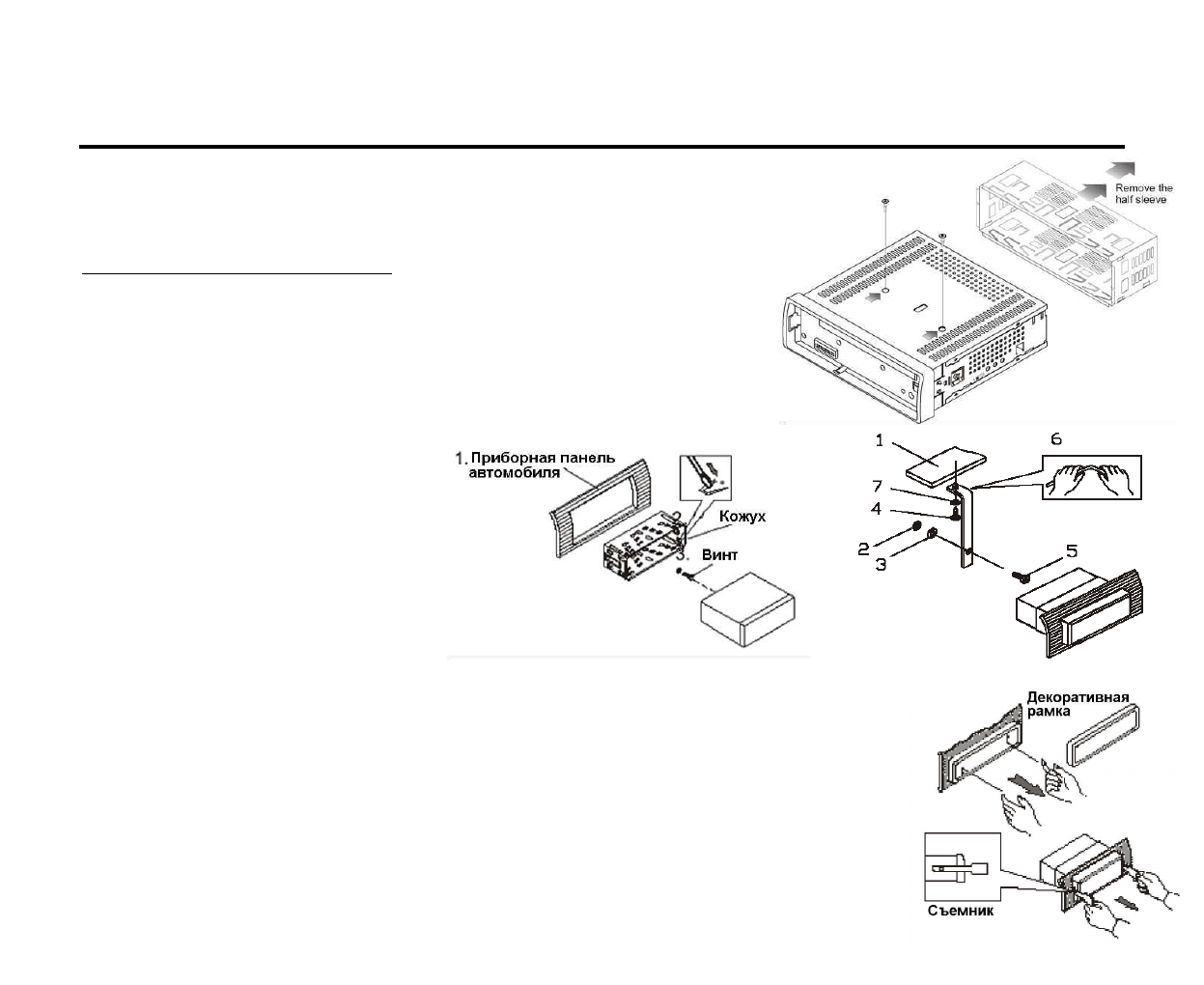 Remove the half sleeve

1. Приборная панель автомобиля

2.

Кожух

3. Винт

1

6

7

4

2

3

5

Декоративная рамка

Съемник