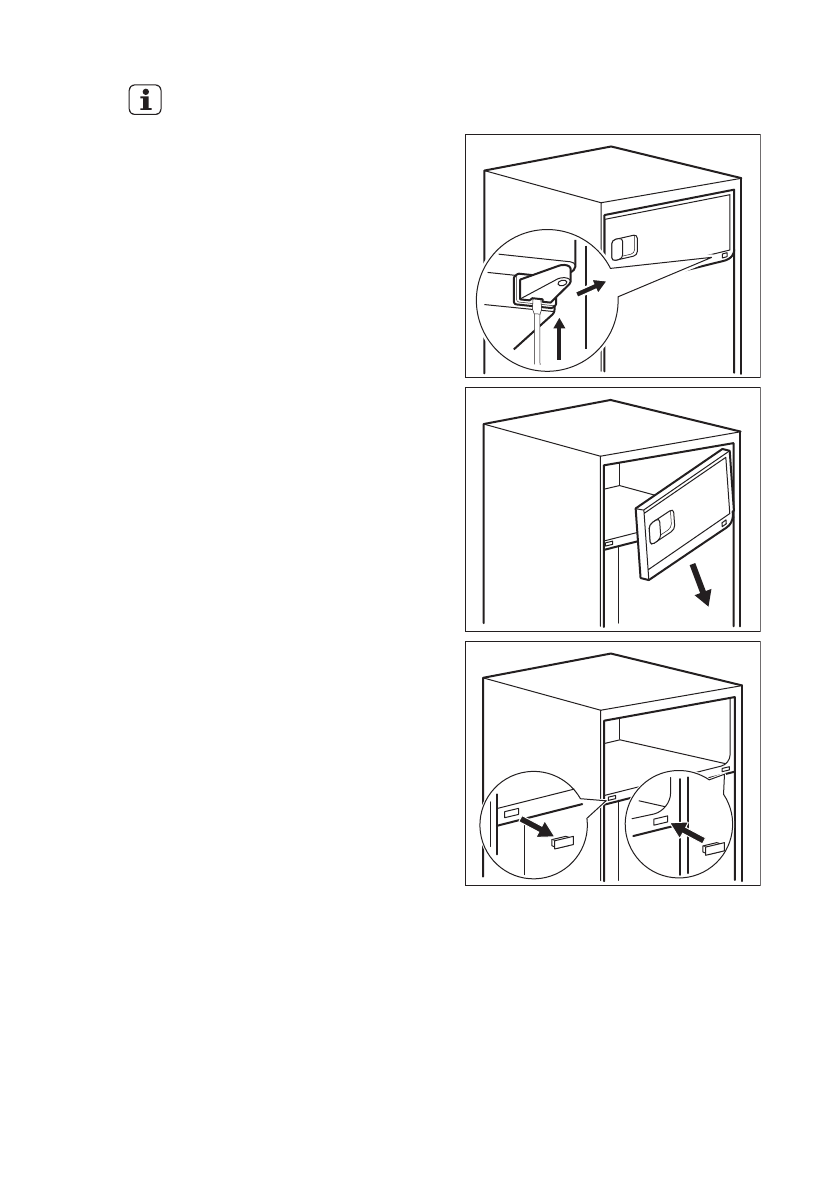 i