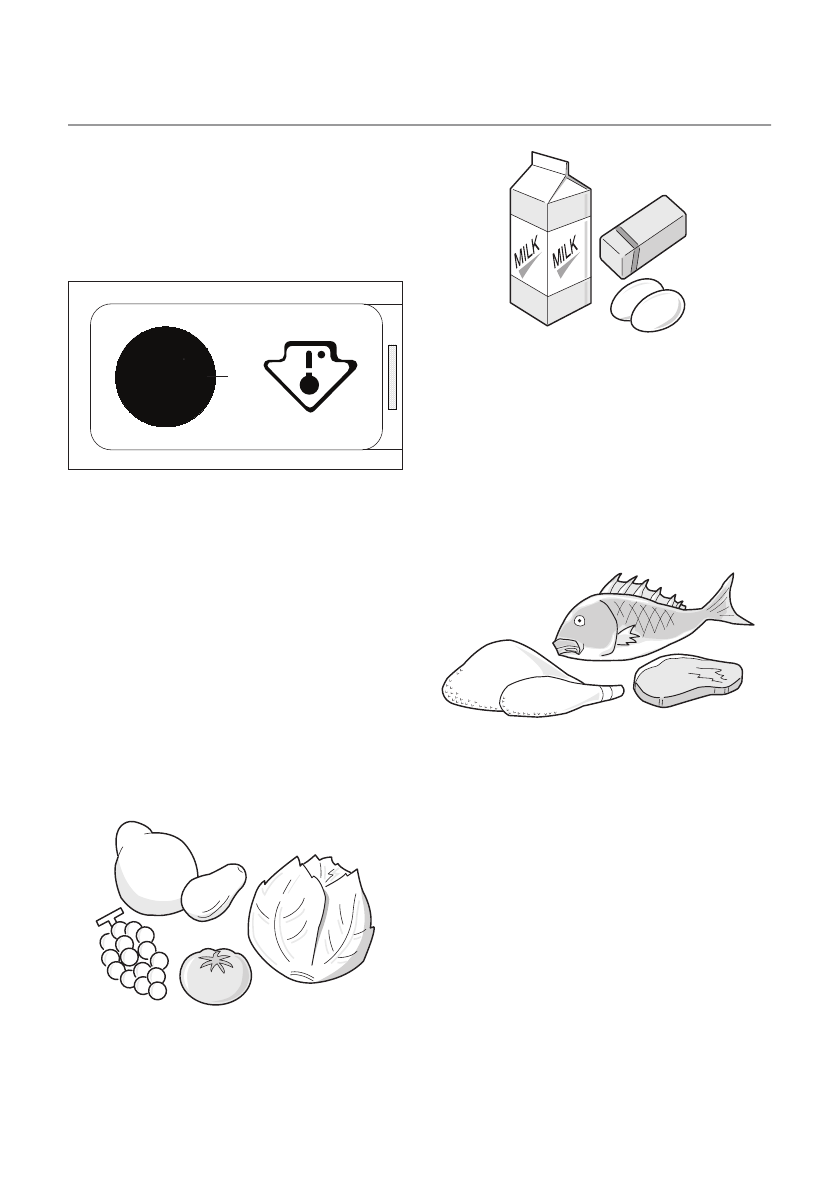 MILK
MILK