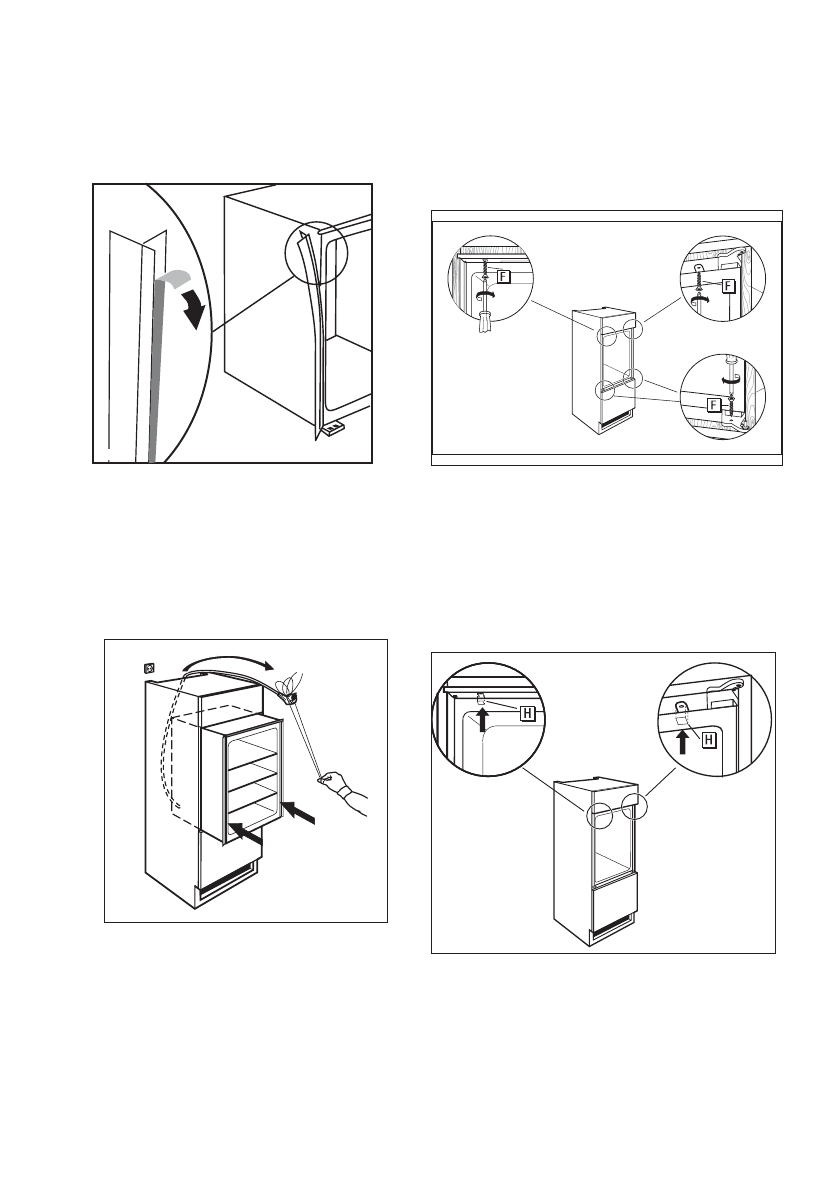 F

F

F

H

H