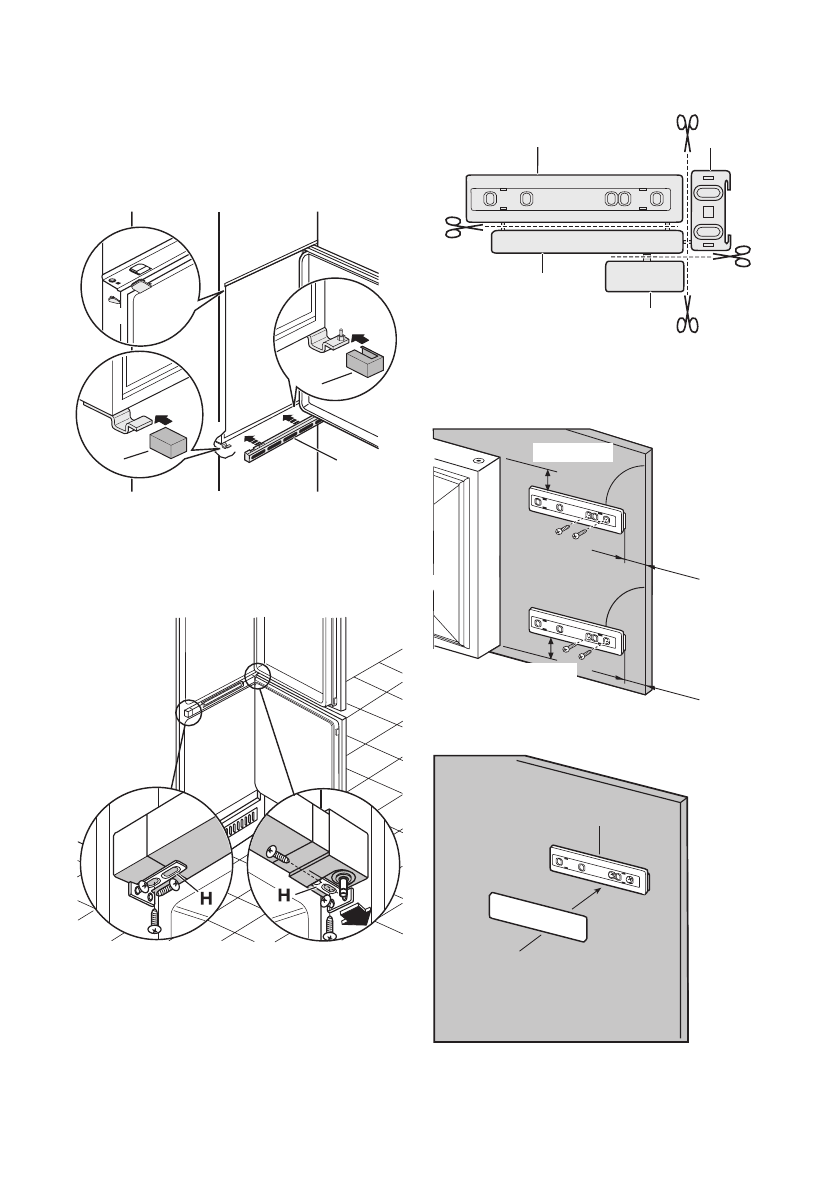 H

H