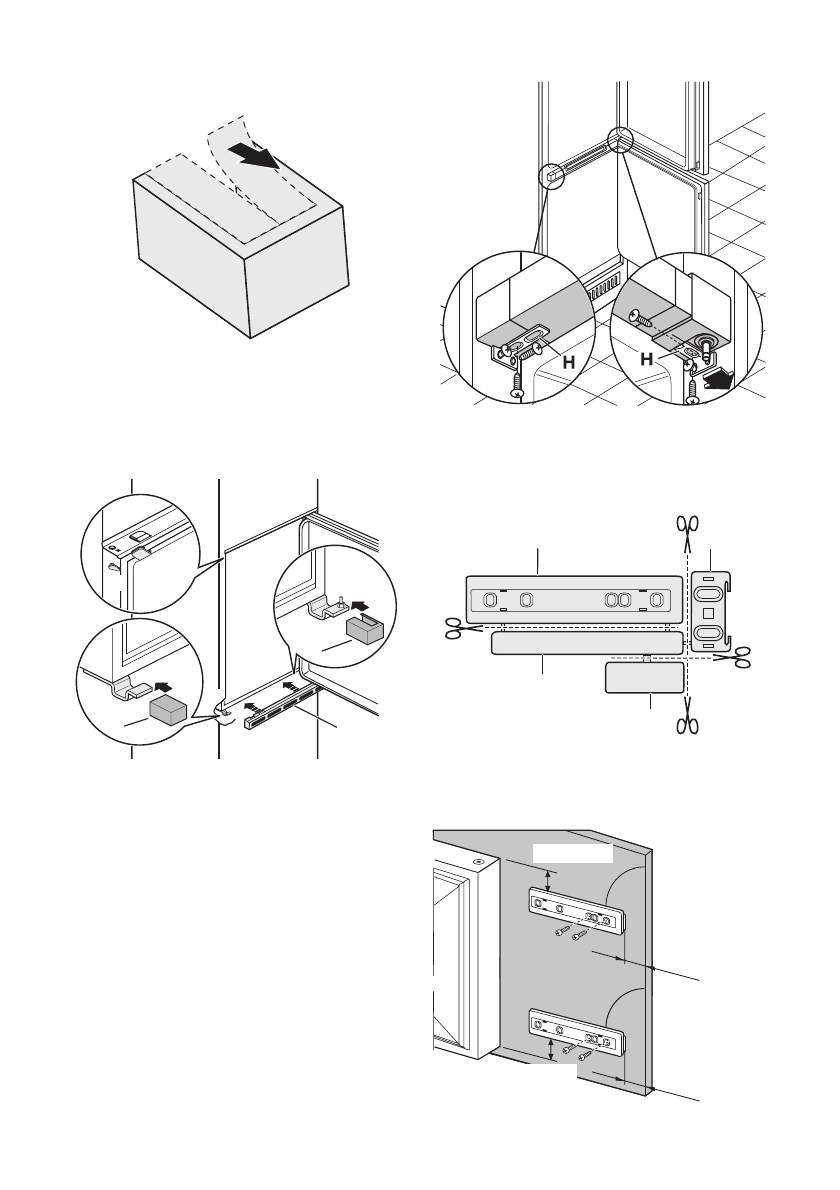 H

H