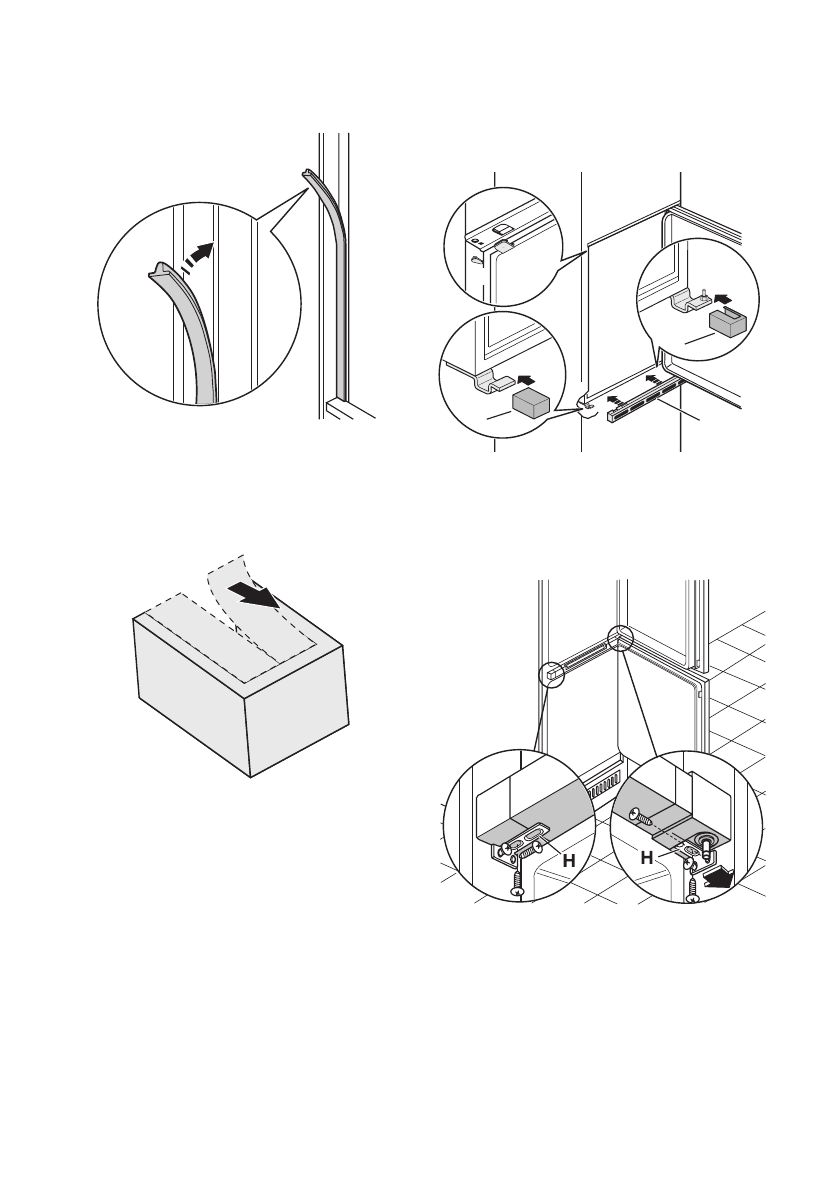 H

H