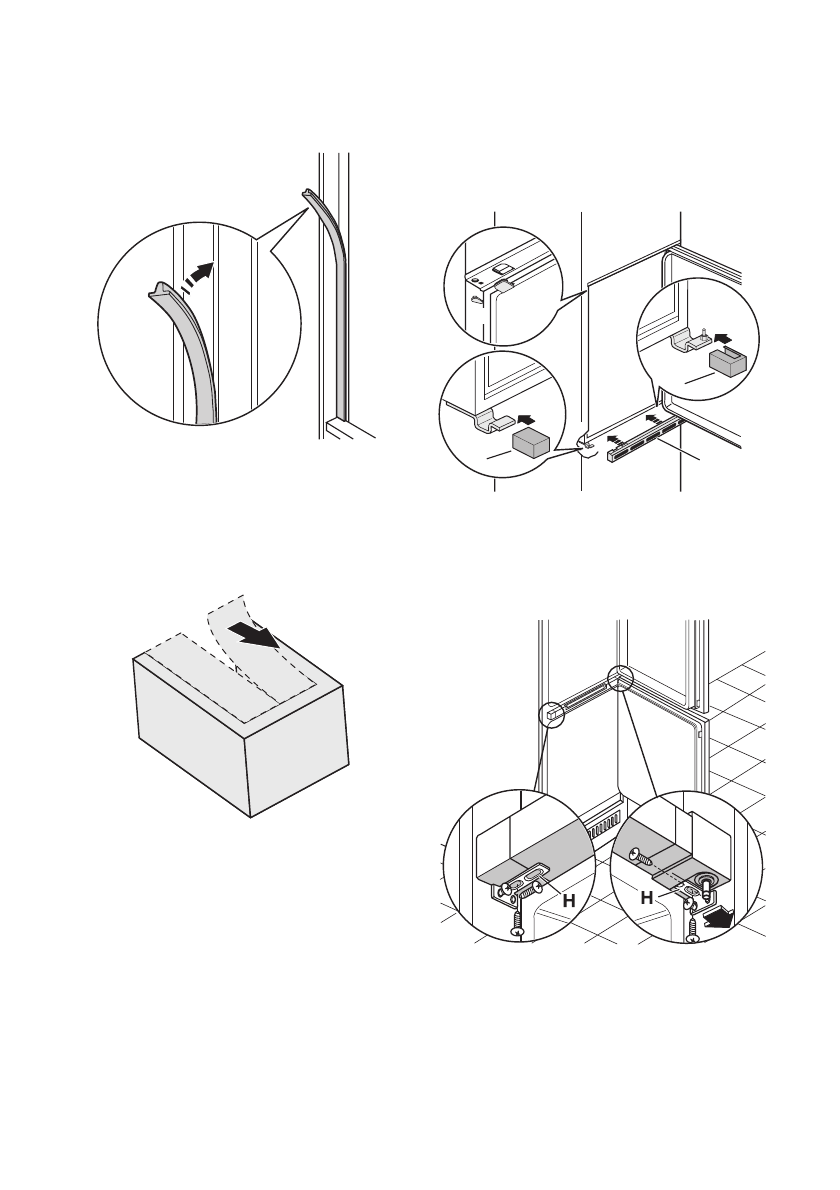 H

H