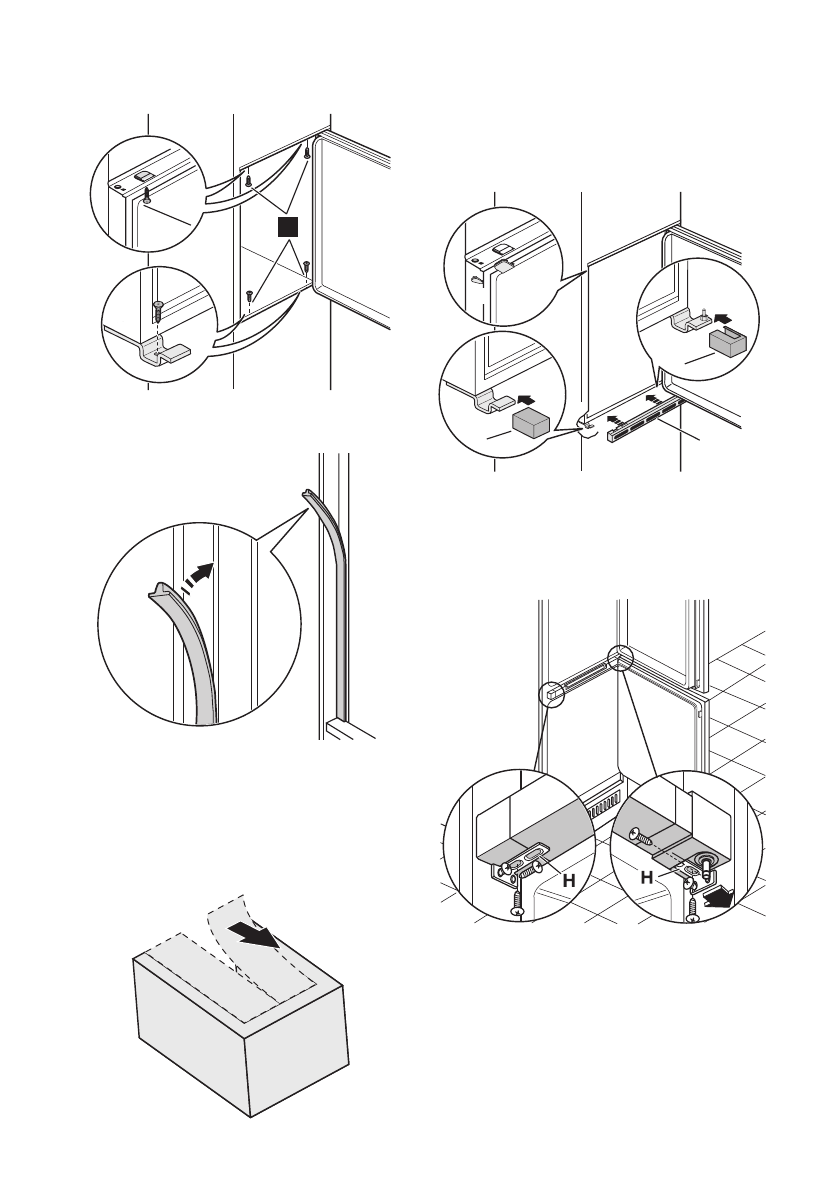 H

H